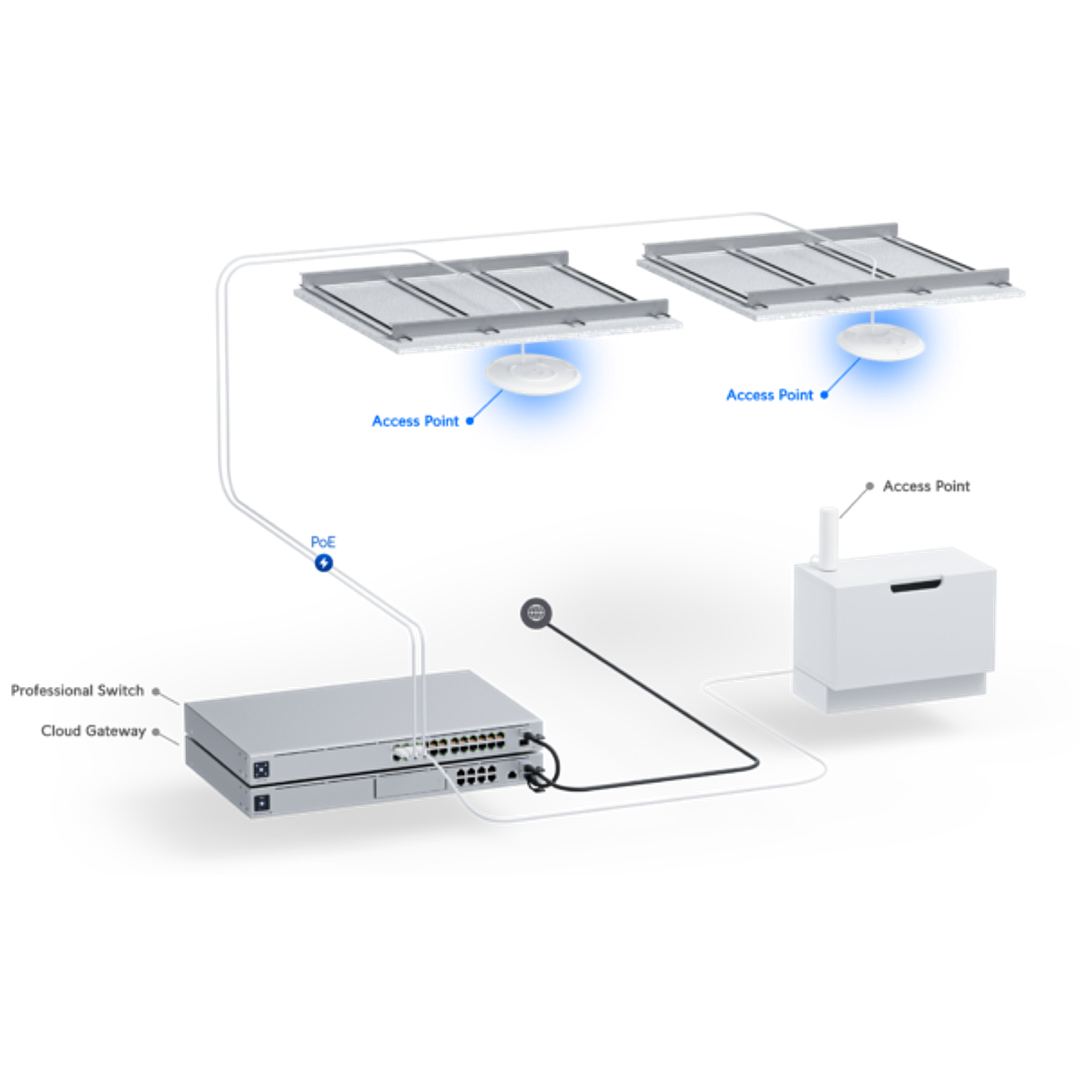 Access Point

Access Point

Access Point

PoE

Professional Switch

Cloud Gateway