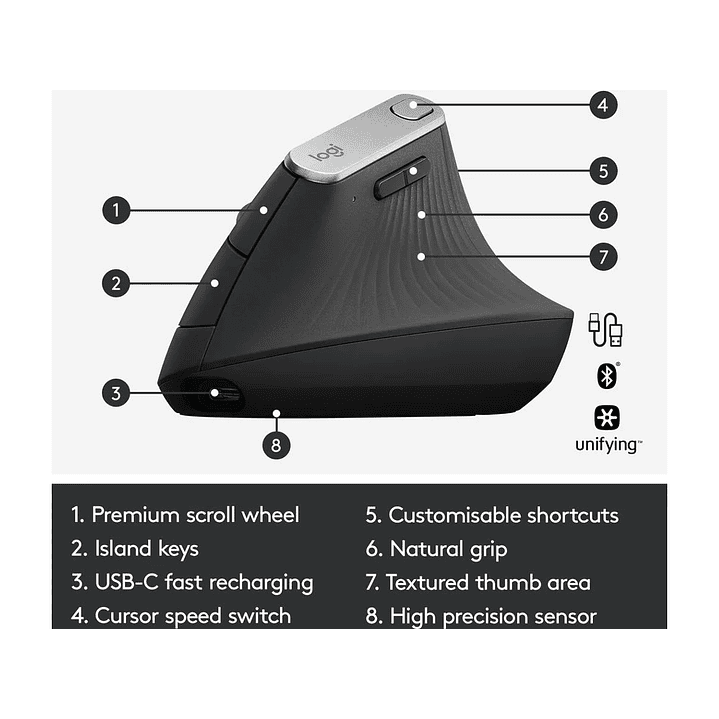 logi

4
5
1
6
7
2
3
8

unifying™

1. Premium scroll wheel
2. Island keys
3. USB-C fast recharging
4. Cursor speed switch

5. Customisable shortcuts
6. Natural grip
7. Textured thumb area
8. High precision sensor