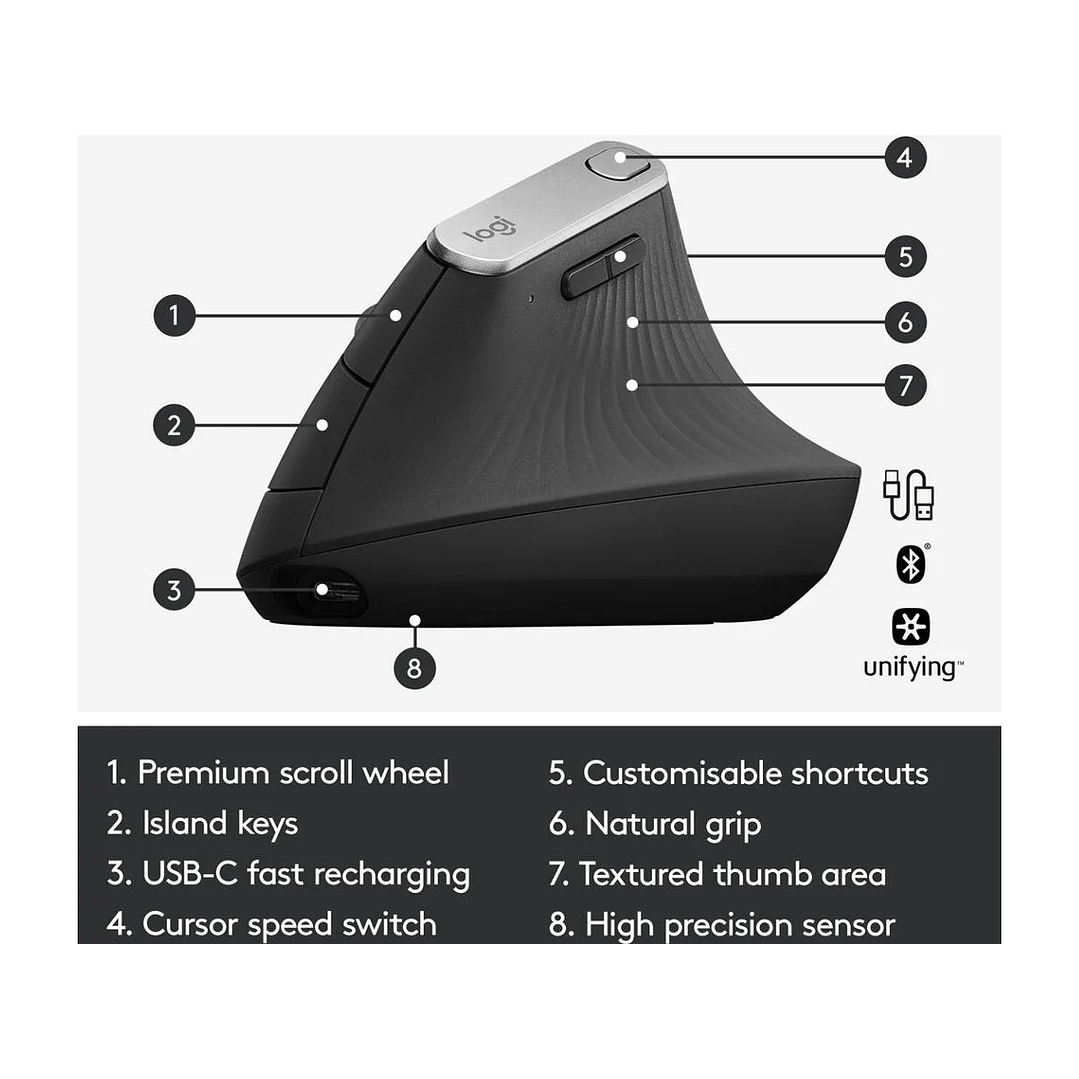 logi

4

5

1

6

7

2

3

8

unifying™

1. Premium scroll wheel
2. Island keys
3. USB-C fast recharging
4. Cursor speed switch

5. Customisable shortcuts
6. Natural grip
7. Textured thumb area
8. High precision sensor