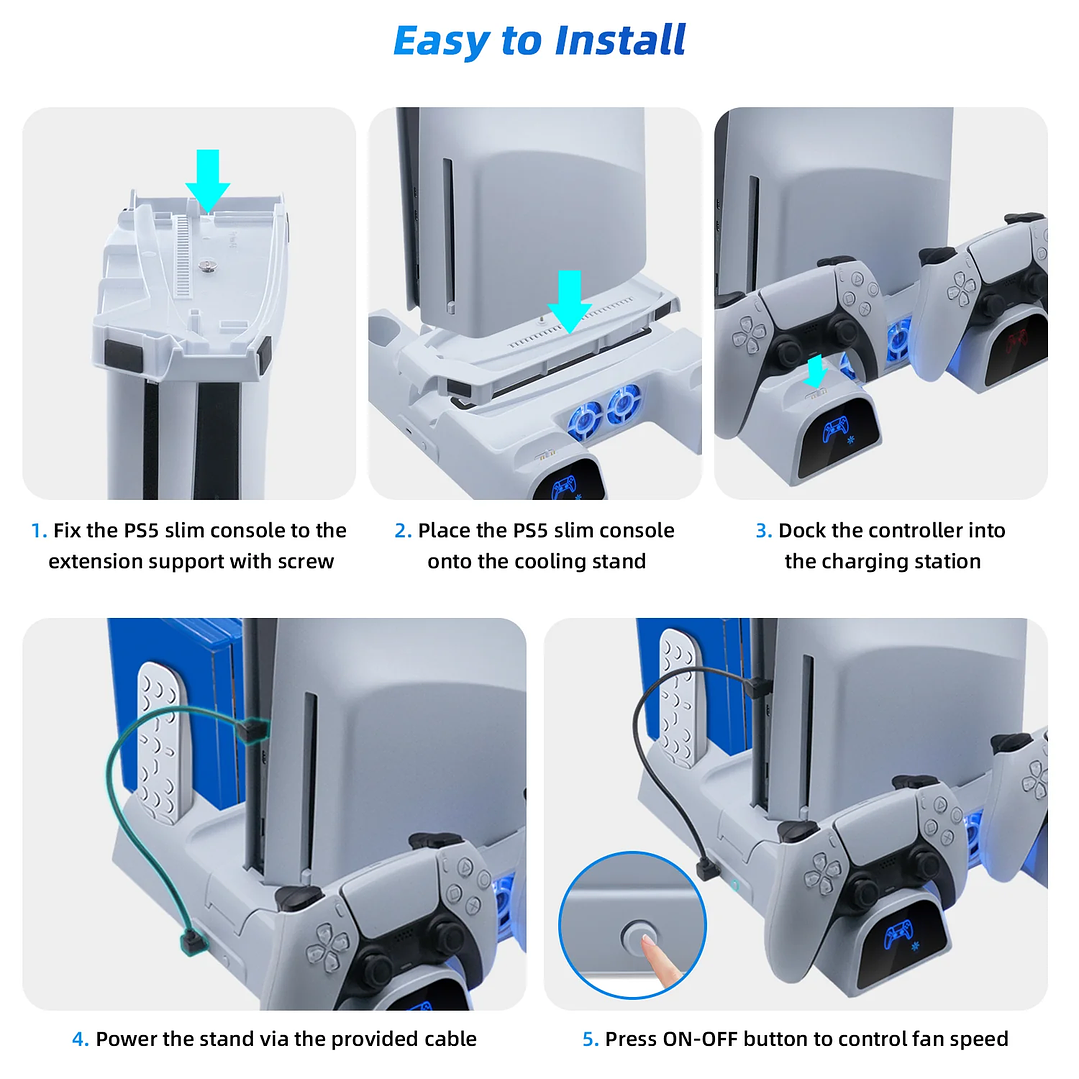 Easy to Install

1. Fix the PS5 slim console to the extension support with screw

2. Place the PS5 slim console onto the cooling stand

3. Dock the controller into the charging station

4. Power the stand via the provided cable

5. Press ON-OFF button to control fan speed