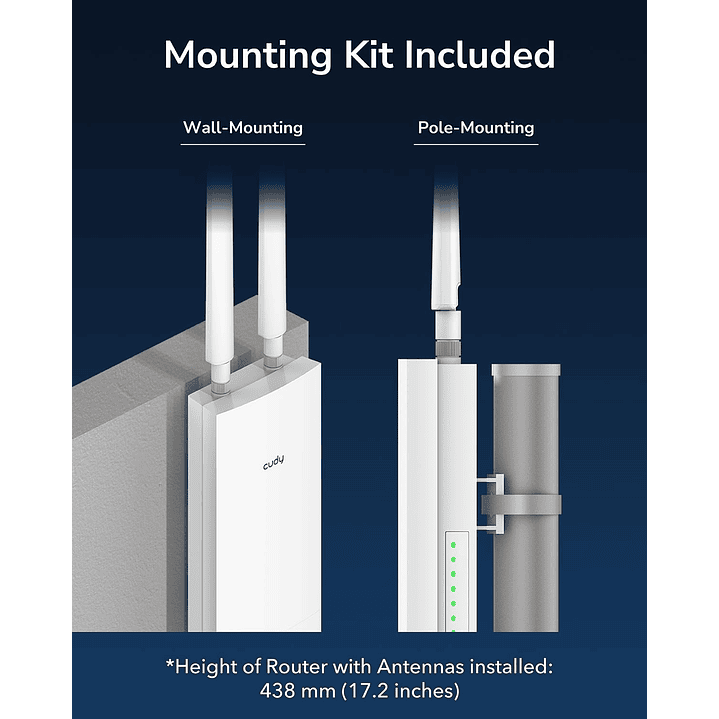 Mounting Kit Included

Wall-Mounting

Pole-Mounting

cudy

*Height of Router with Antennas installed: 438 mm (17.2 inches)