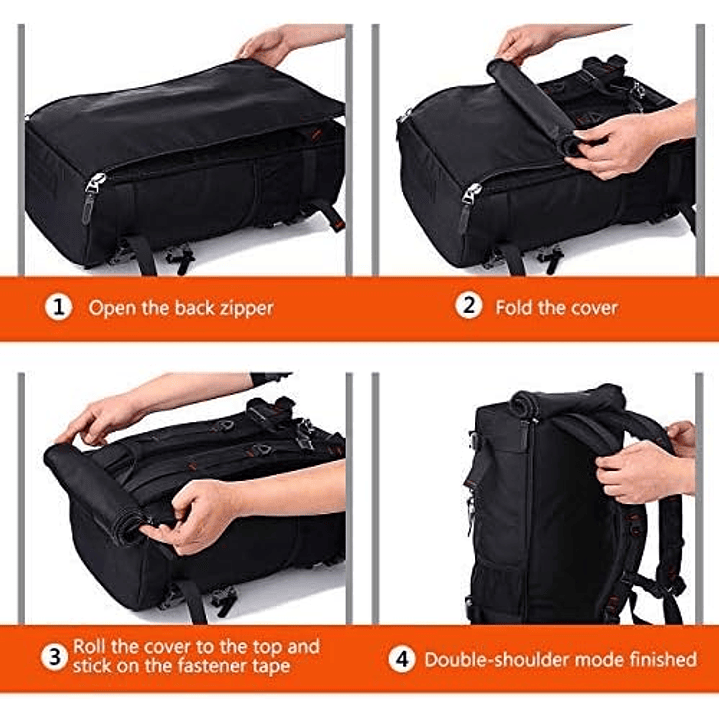 1 Open the back zipper

2 Fold the cover

3 Roll the cover to the top and stick on the fastener tape

4 Double-shoulder mode finished