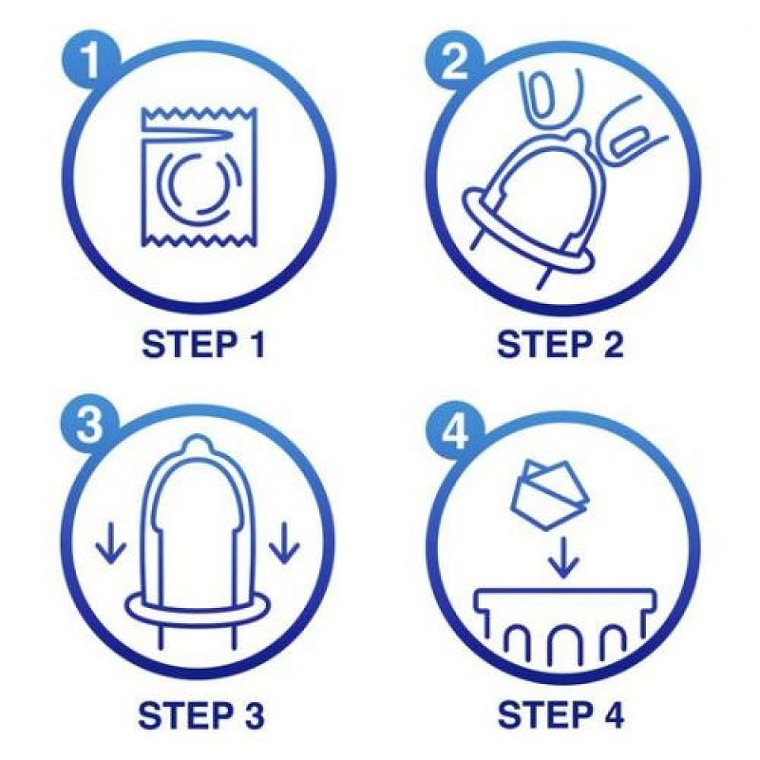 1

STEP 1

2

STEP 2

3

STEP 3

4

STEP 4