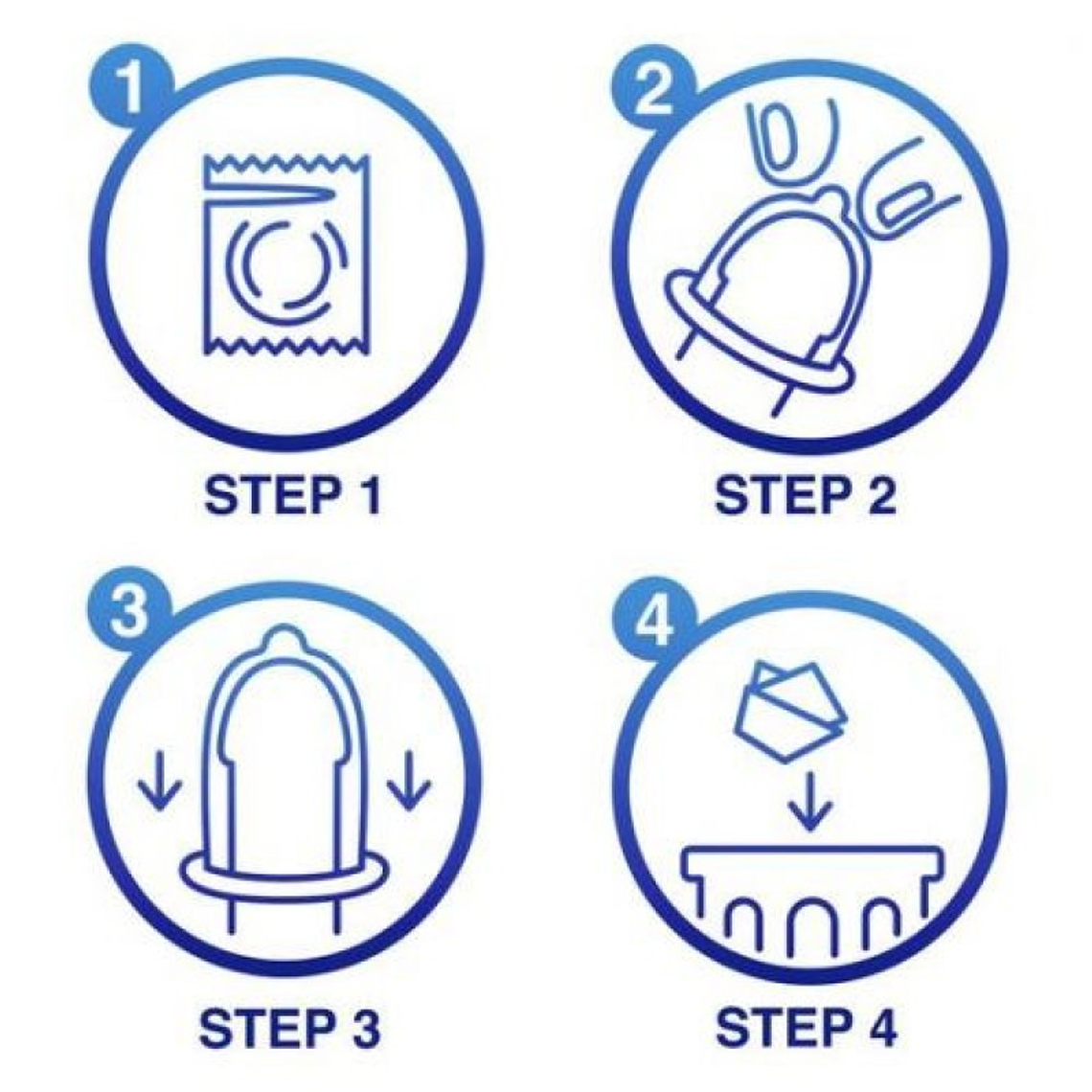 1

STEP 1

2

STEP 2

3

STEP 3

4

STEP 4