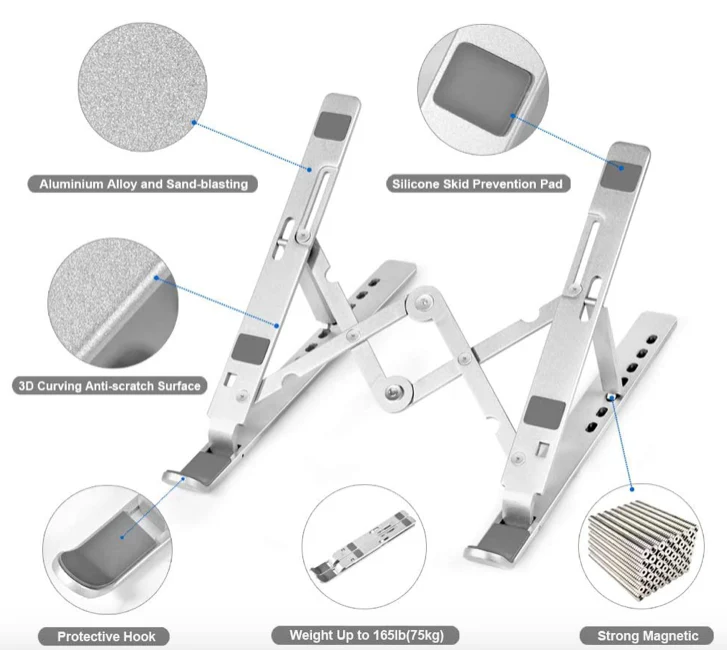 Aluminium Alloy and Sand-blasting

Silicone Skid Prevention Pad

3D Curving Anti-scratch Surface

Protective Hook

Weight Up to 165lb(75kg)

Strong Magnetic