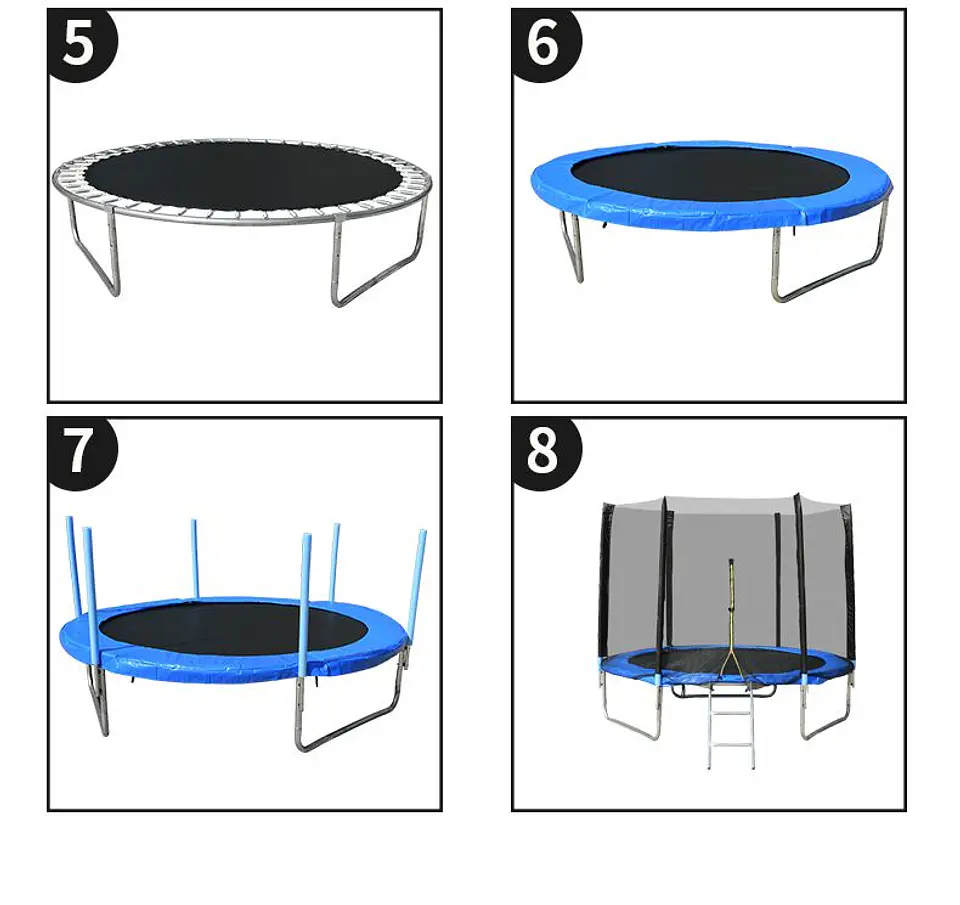 5

6

7

8