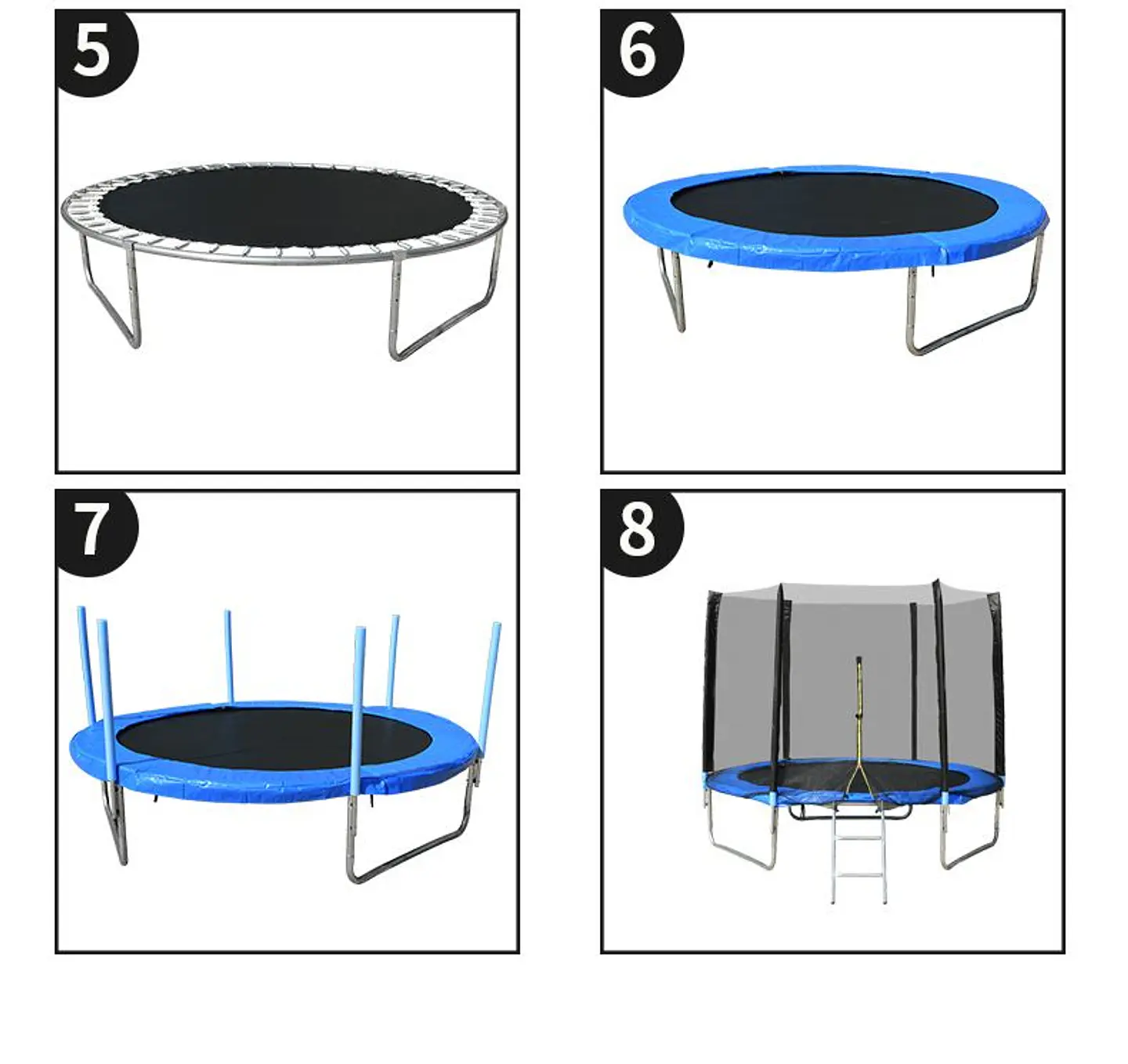 5

6

7

8