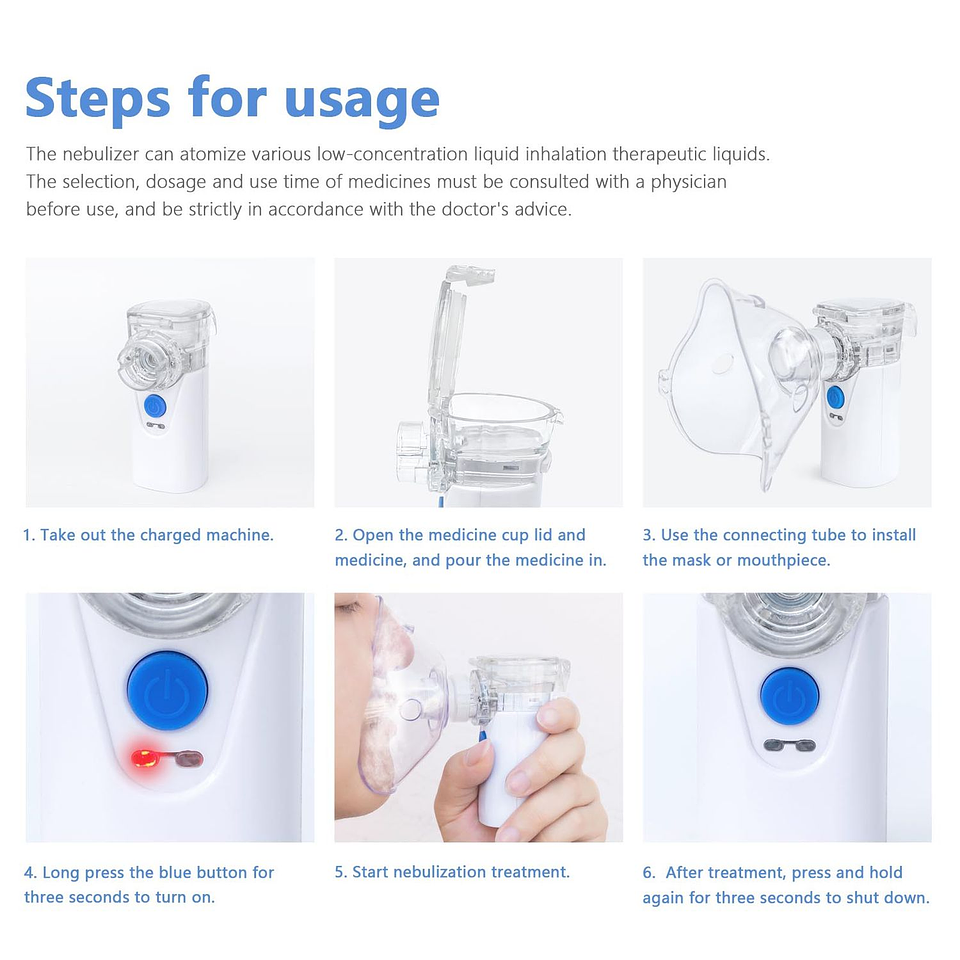 Steps for usage

The nebulizer can atomize various low-concentration liquid inhalation therapeutic liquids. The selection, dosage and use time of medicines must be consulted with a physician before use, and be strictly in accordance with the doctor's advice.

1. Take out the charged machine.

2. Open the medicine cup lid and medicine, and pour the medicine in.

3. Use the connecting tube to install the mask or mouthpiece.

4. Long press the blue button for three seconds to turn on.

5. Start nebulization treatment.

6. After treatment, press and hold again for three seconds to shut down.