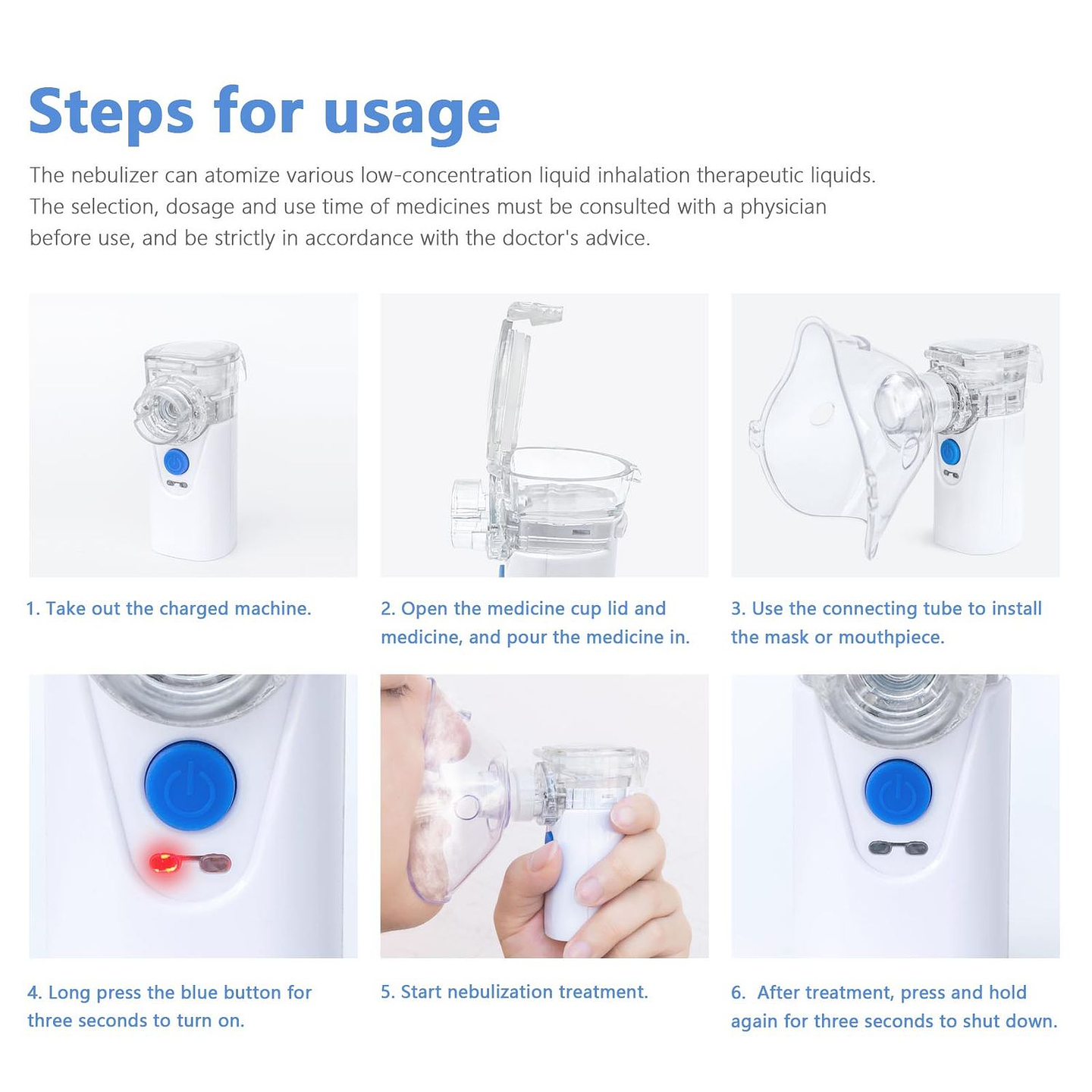 Steps for usage

The nebulizer can atomize various low-concentration liquid inhalation therapeutic liquids. The selection, dosage and use time of medicines must be consulted with a physician before use, and be strictly in accordance with the doctor's advice.

1. Take out the charged machine.

2. Open the medicine cup lid and medicine, and pour the medicine in.

3. Use the connecting tube to install the mask or mouthpiece.

4. Long press the blue button for three seconds to turn on.

5. Start nebulization treatment.

6. After treatment, press and hold again for three seconds to shut down.