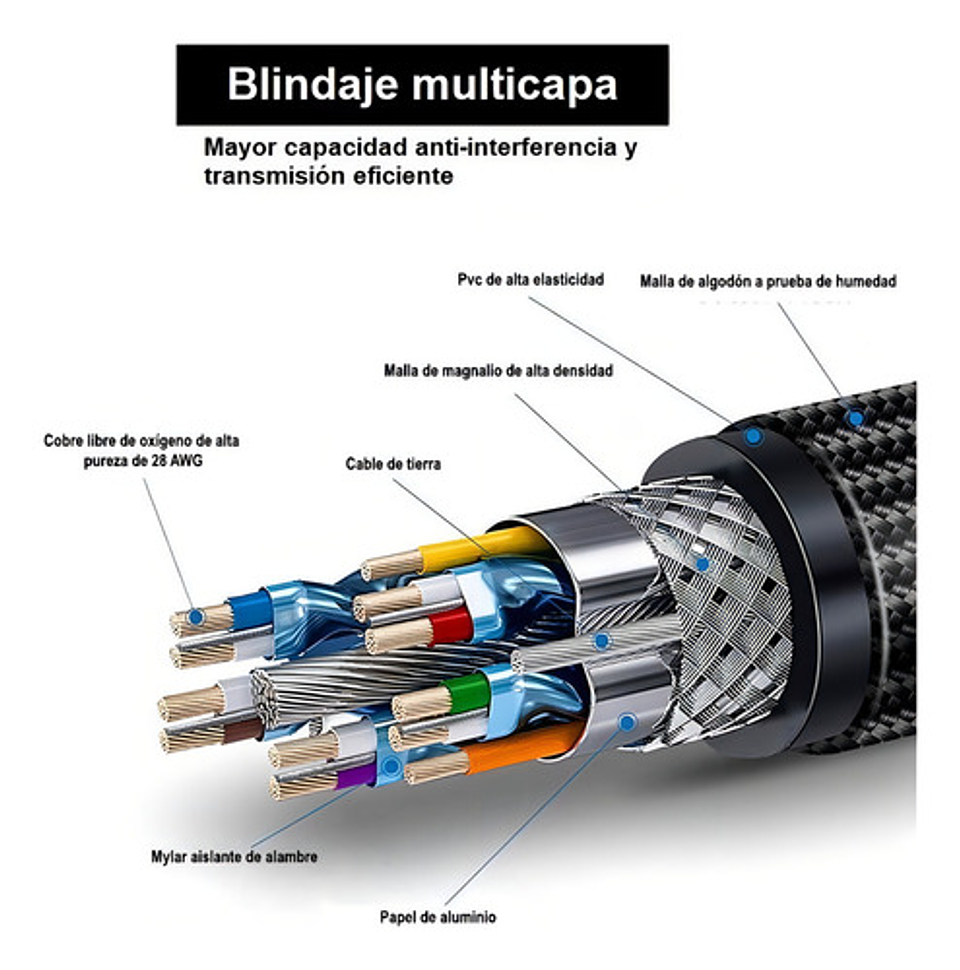 Blindaje multicapa

Mayor capacidad anti-interferencia y transmisión eficiente

Pvc de alta elasticidad

Malla de algodón a prueba de humedad

Malla de magnalio de alta densidad

Cobre libre de oxígeno de alta pureza de 28 AWG

Cable de tierra

Mylar aislante de alambre

Papel de aluminio