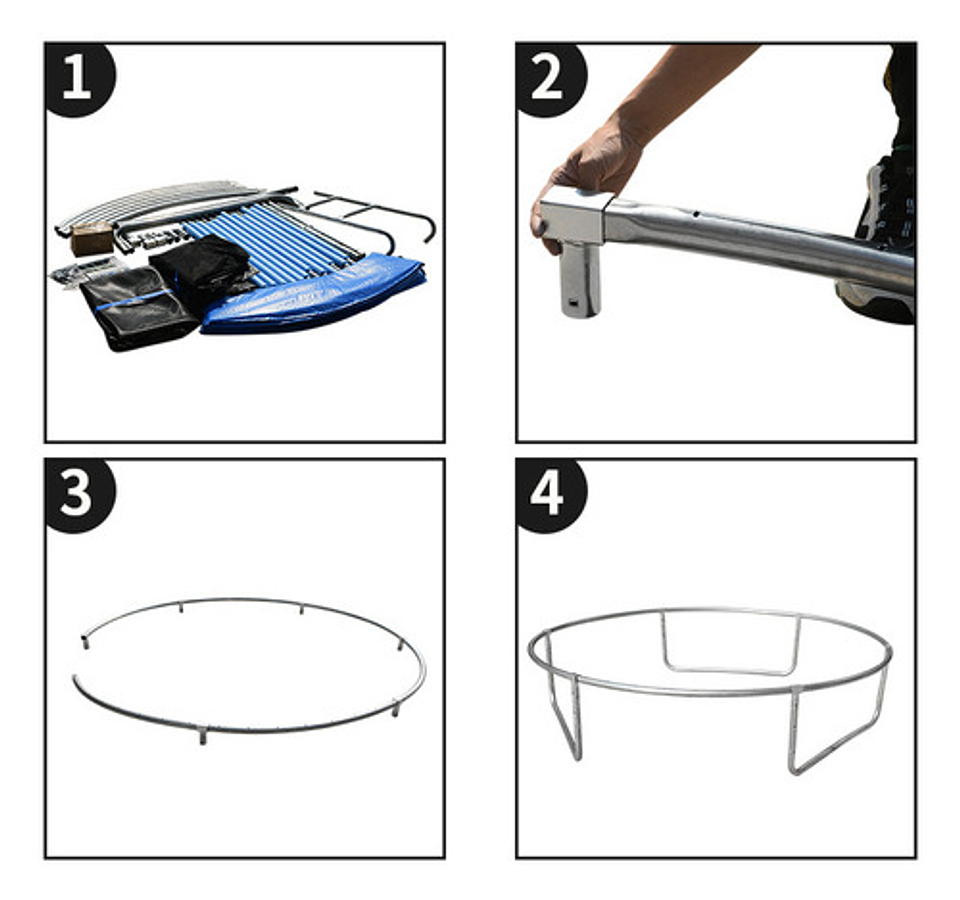 1

2

3

4