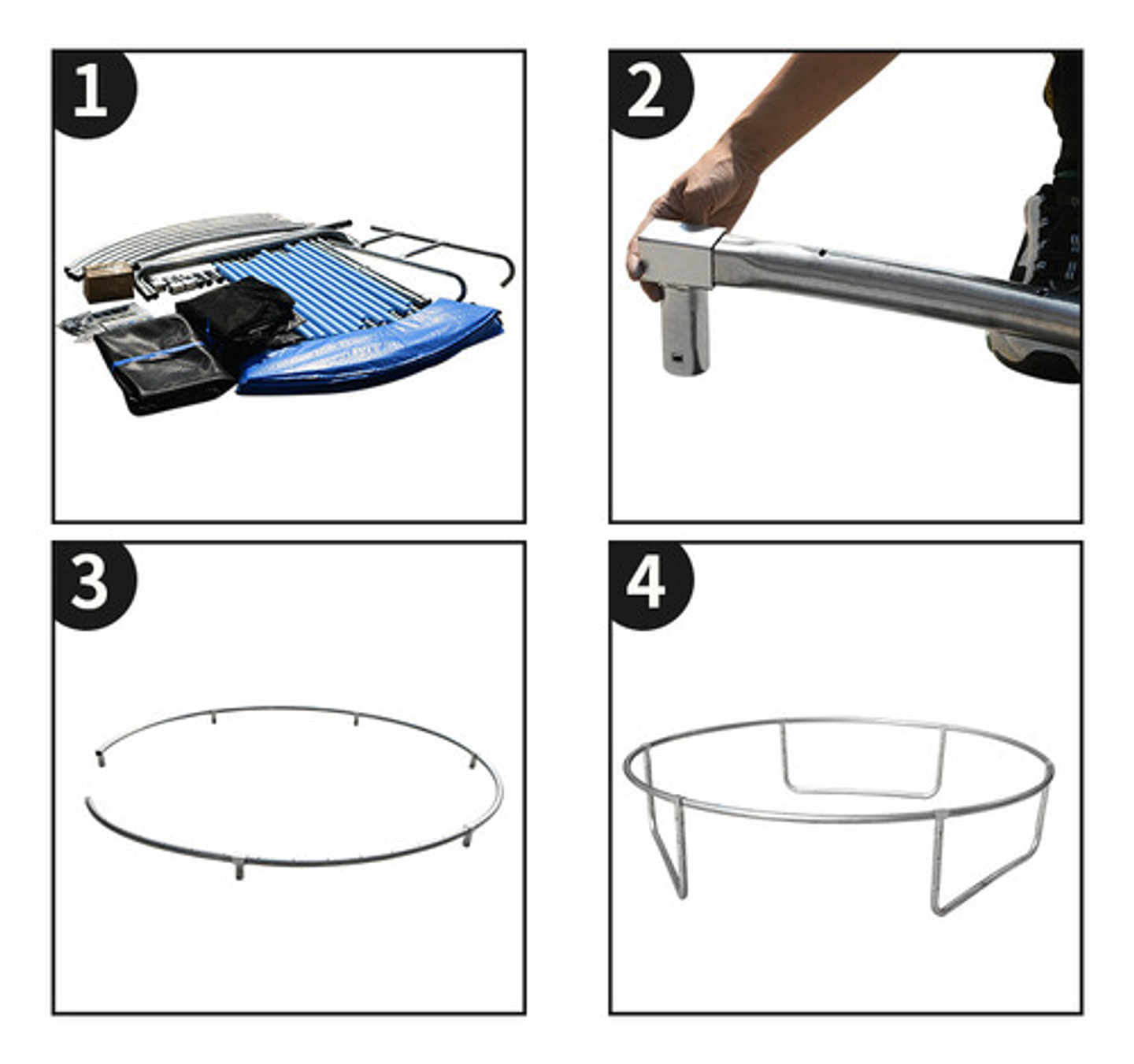 1

2

3

4