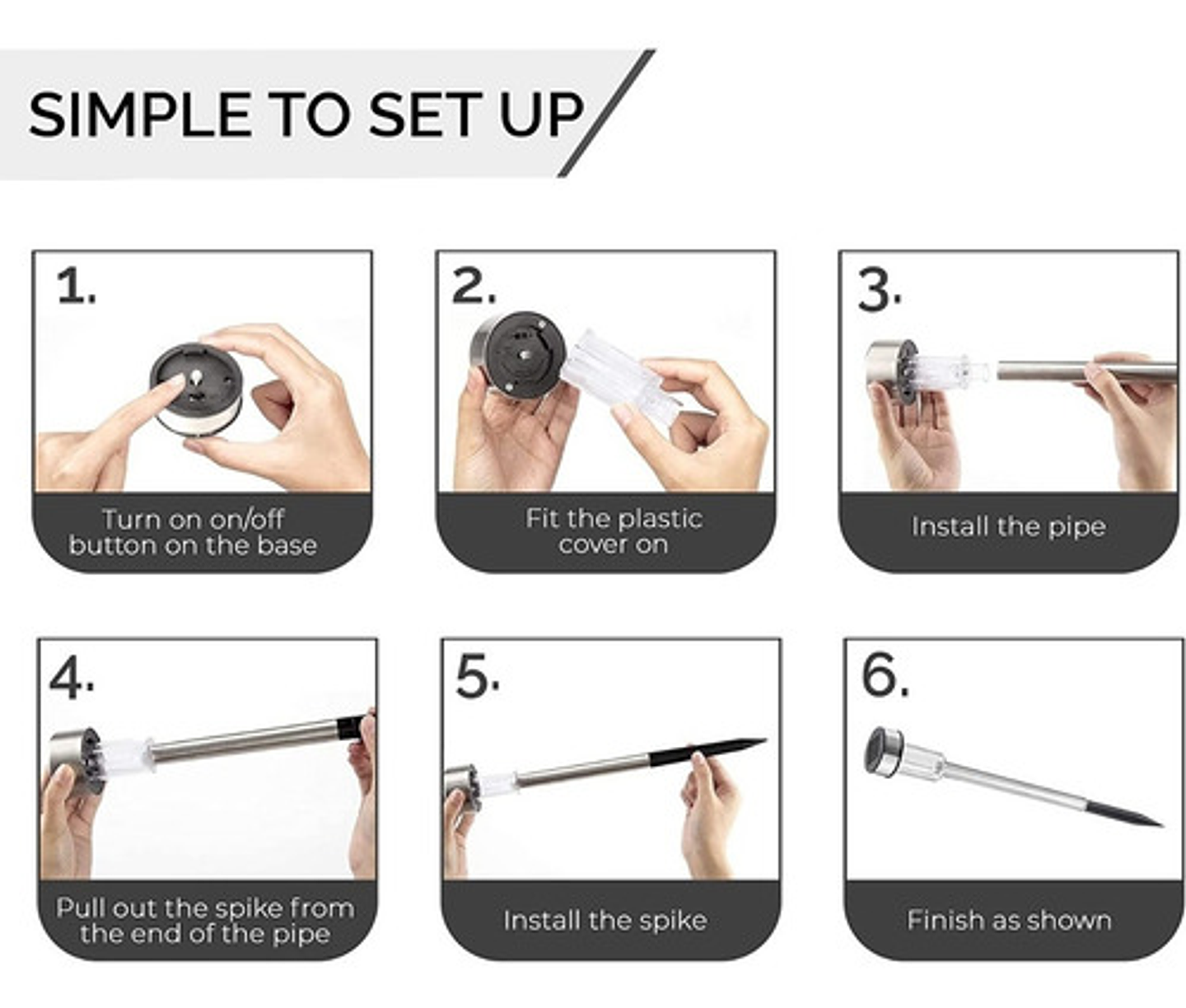 SIMPLE TO SET UP

1.

Turn on on/off button on the base

2.

Fit the plastic cover on

3.

Install the pipe

4.

Pull out the spike from the end of the pipe

5.

Install the spike

6.

Finish as shown