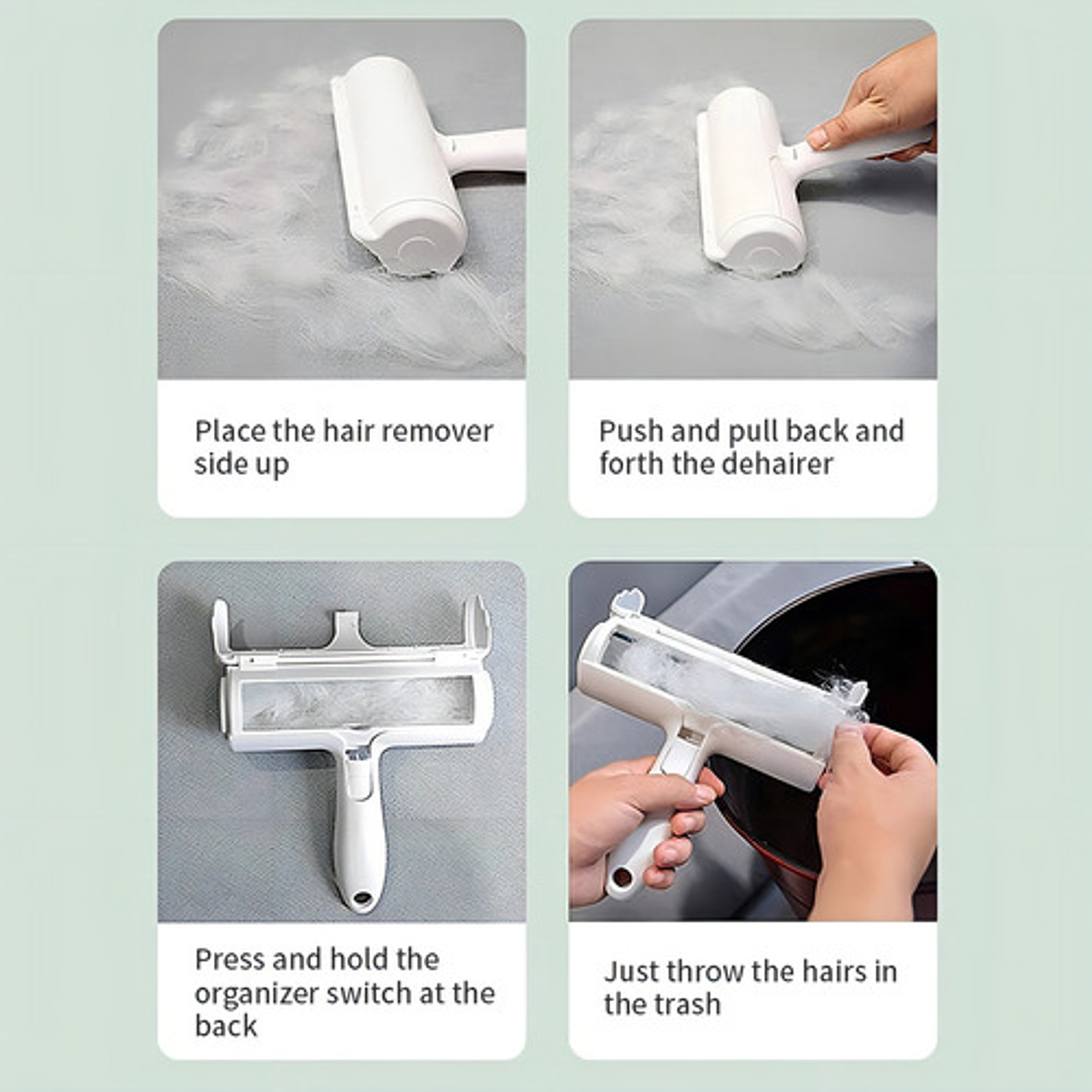 Place the hair remover side up

Push and pull back and forth the dehairer

Press and hold the organizer switch at the back

Just throw the hairs in the trash