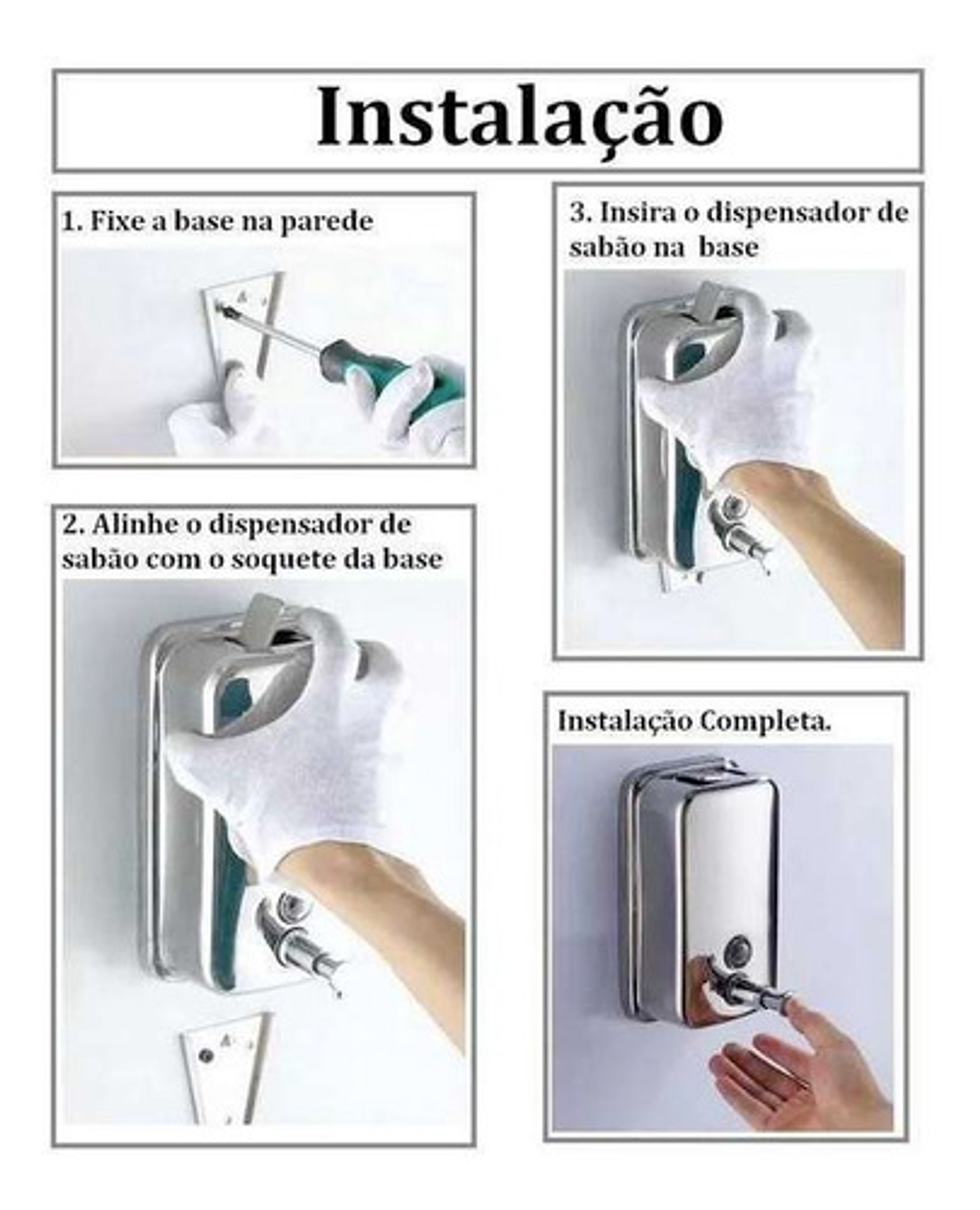 Instalação

1. Fixe a base na parede

2. Alinhe o dispensador de sabão com o soquete da base

3. Insira o dispensador de sabão na base

Instalação Completa.