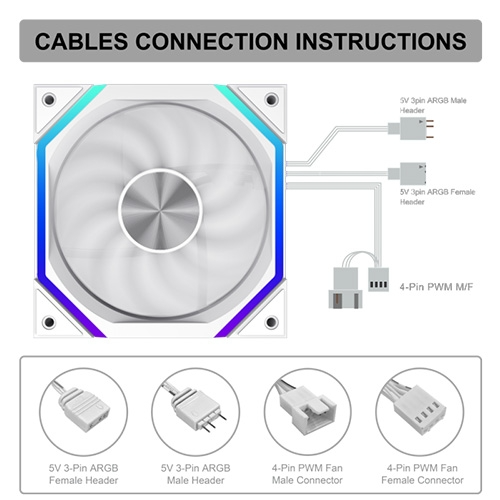 CABLES CONNECTION INSTRUCTIONS

5V 3pin ARGB Male Header

5V 3pin ARGB Female Header

4-Pin PWM M/F

5V 3-Pin ARGB Female Header

5V 3-Pin ARGB Male Header

4-Pin PWM Fan Male Connector

4-Pin PWM Fan Female Connector