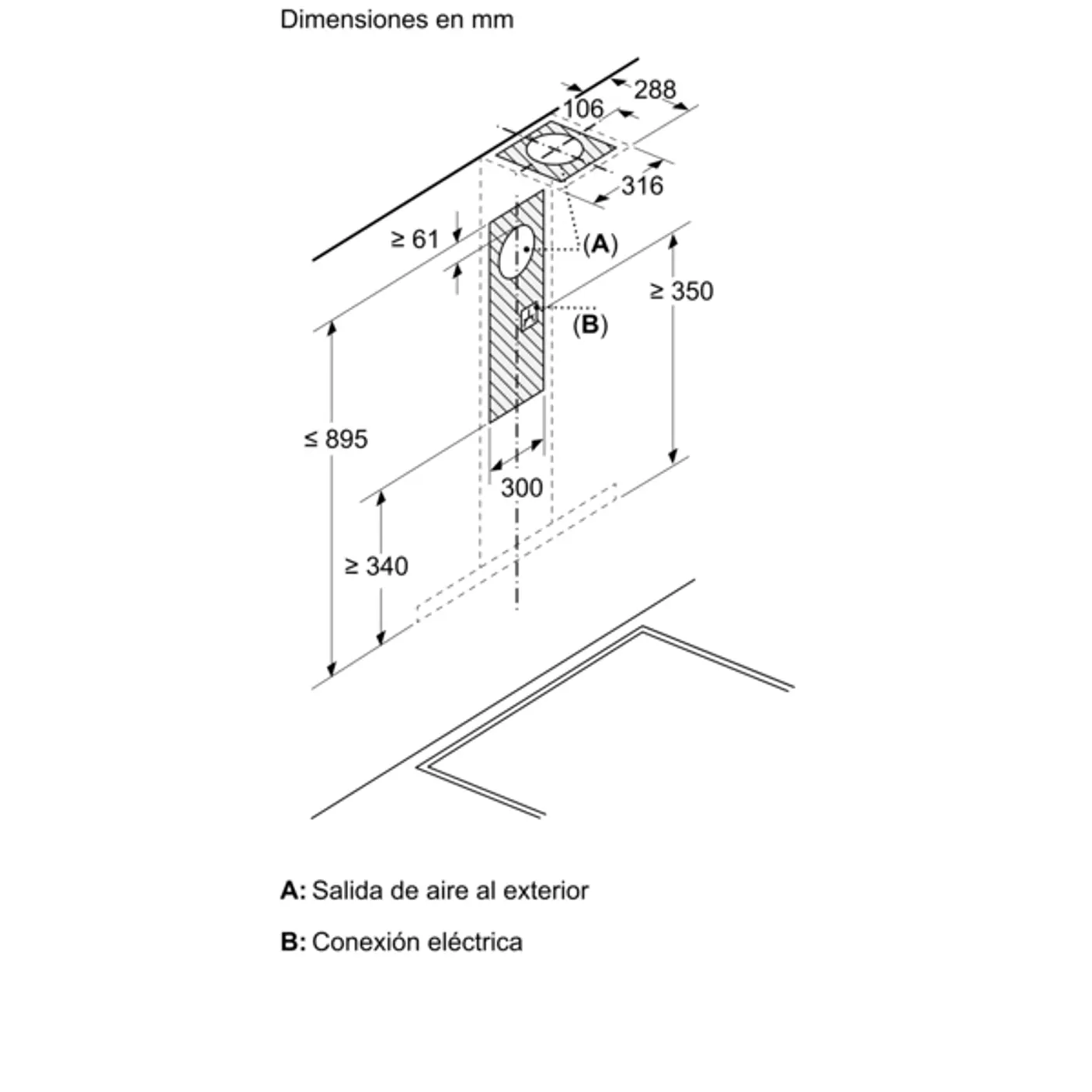 Dimensiones en mm

288

106

316

≥ 61

(A)

≥ 350

(B)

≤ 895

300

≥ 340

A: Salida de aire al exterior

B: Conexión eléctrica