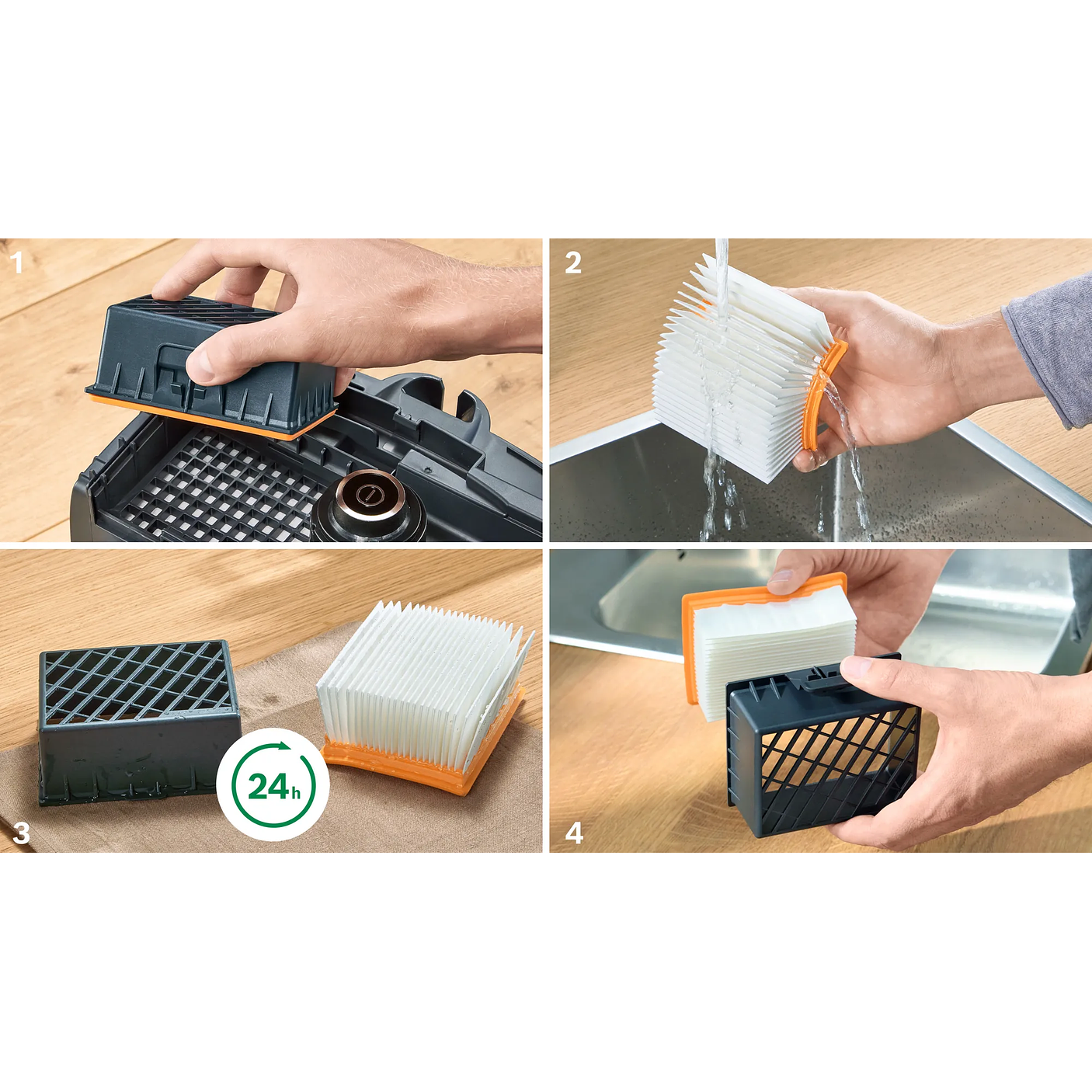 1

2

3

24h

4