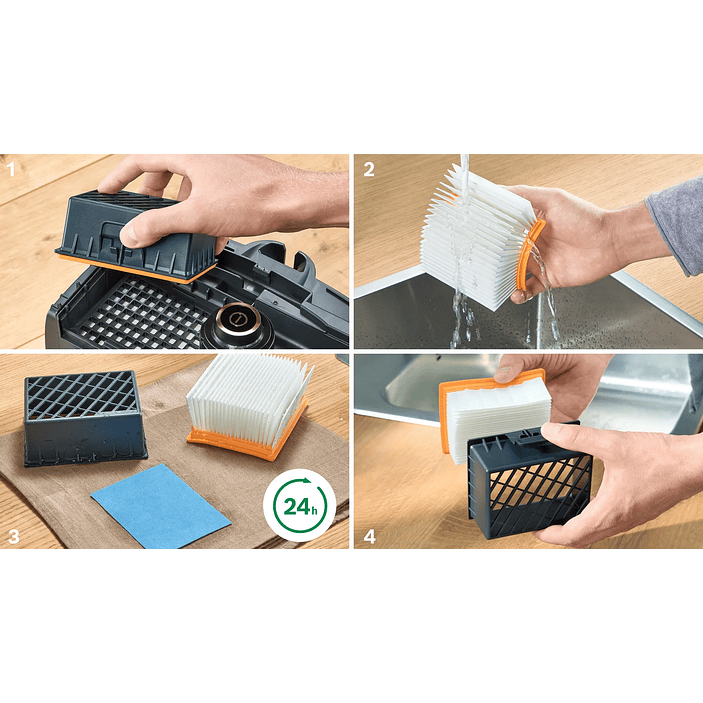 1

2

3

24h

4