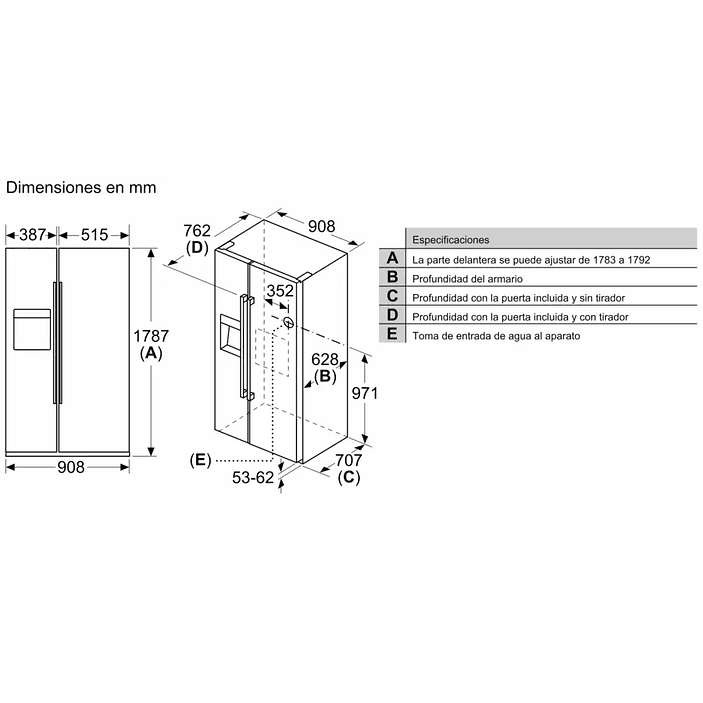 Dimensiones en mm

387
515
1787
(A)
908

762
(D)
908
352
628
(B)
971
(E)
53-62
707
(C)

| | Especificaciones |
|---|---|
| A | La parte delantera se puede ajustar de 1783 a 1792 |
| B | Profundidad del armario |
| C | Profundidad con la puerta incluida y sin tirador |
| D | Profundidad con la puerta incluida y con tirador |
| E | Toma de entrada de agua al aparato |