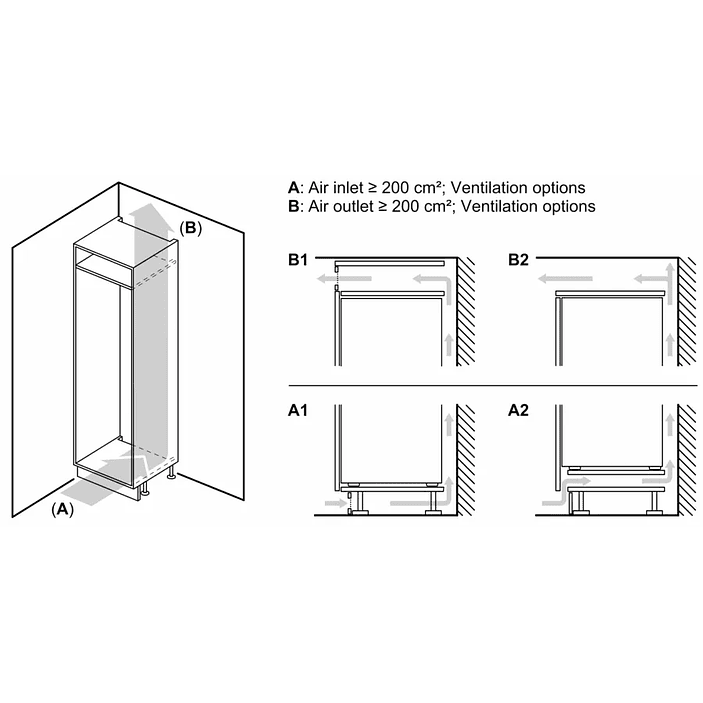 (B)

(A)

A: Air inlet ≥ 200 cm²; Ventilation options
B: Air outlet ≥ 200 cm²; Ventilation options

B1

B2

A1

A2