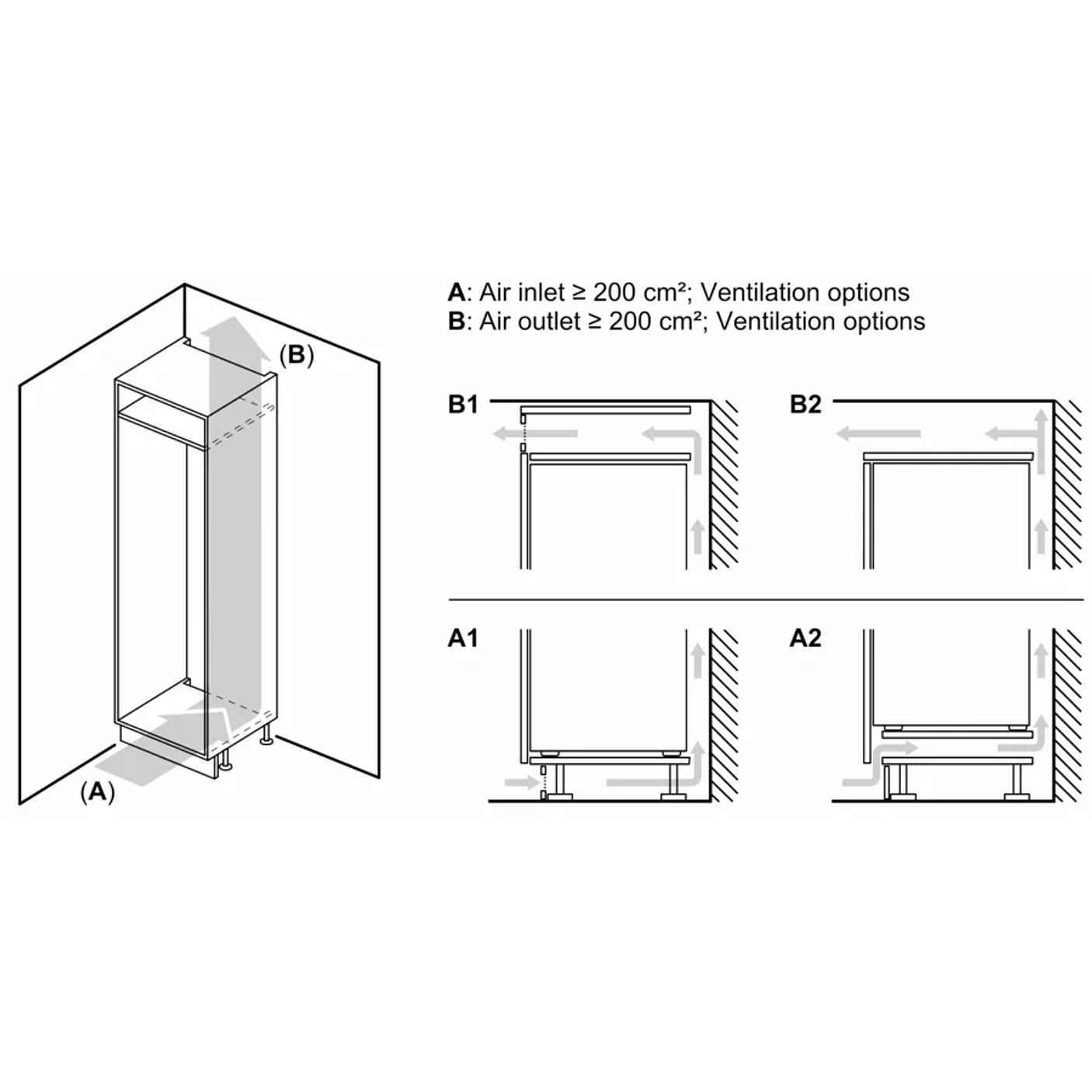 (B)

(A)

A: Air inlet ≥ 200 cm²; Ventilation options
B: Air outlet ≥ 200 cm²; Ventilation options

B1

B2

A1

A2