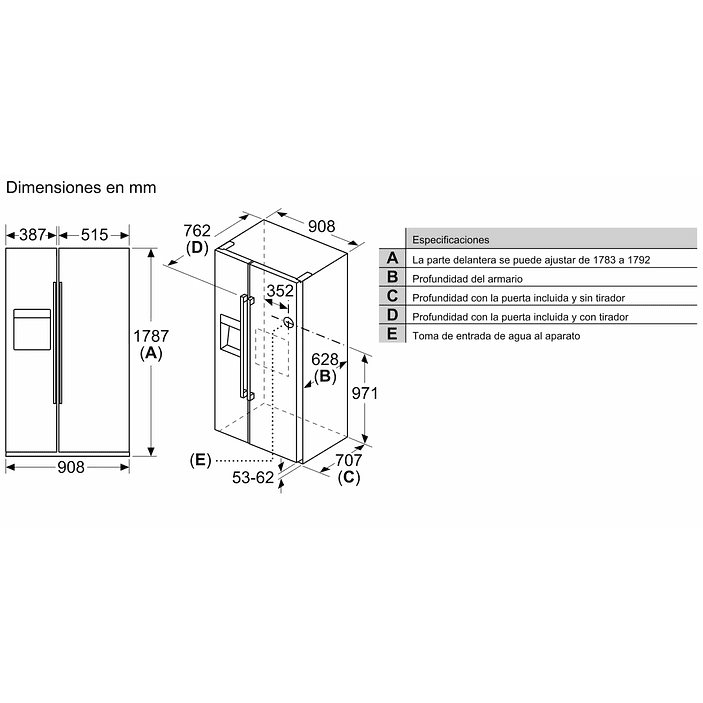 Dimensiones en mm

387
515
1787
(A)
908

762
(D)
908
352
628
(B)
971
(E)
53-62
707
(C)

| | Especificaciones |
|---|---|
| A | La parte delantera se puede ajustar de 1783 a 1792 |
| B | Profundidad del armario |
| C | Profundidad con la puerta incluida y sin tirador |
| D | Profundidad con la puerta incluida y con tirador |
| E | Toma de entrada de agua al aparato |