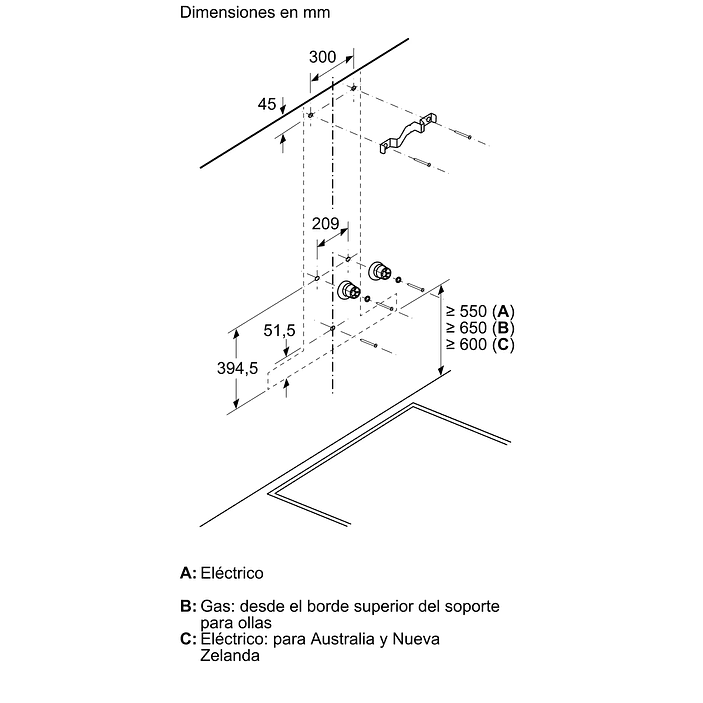 Dimensiones en mm

300

45

209

≥ 550 (A)
≥ 650 (B)
≥ 600 (C)

51,5

394,5

A: Eléctrico

B: Gas: desde el borde superior del soporte para ollas
C: Eléctrico: para Australia y Nueva Zelanda