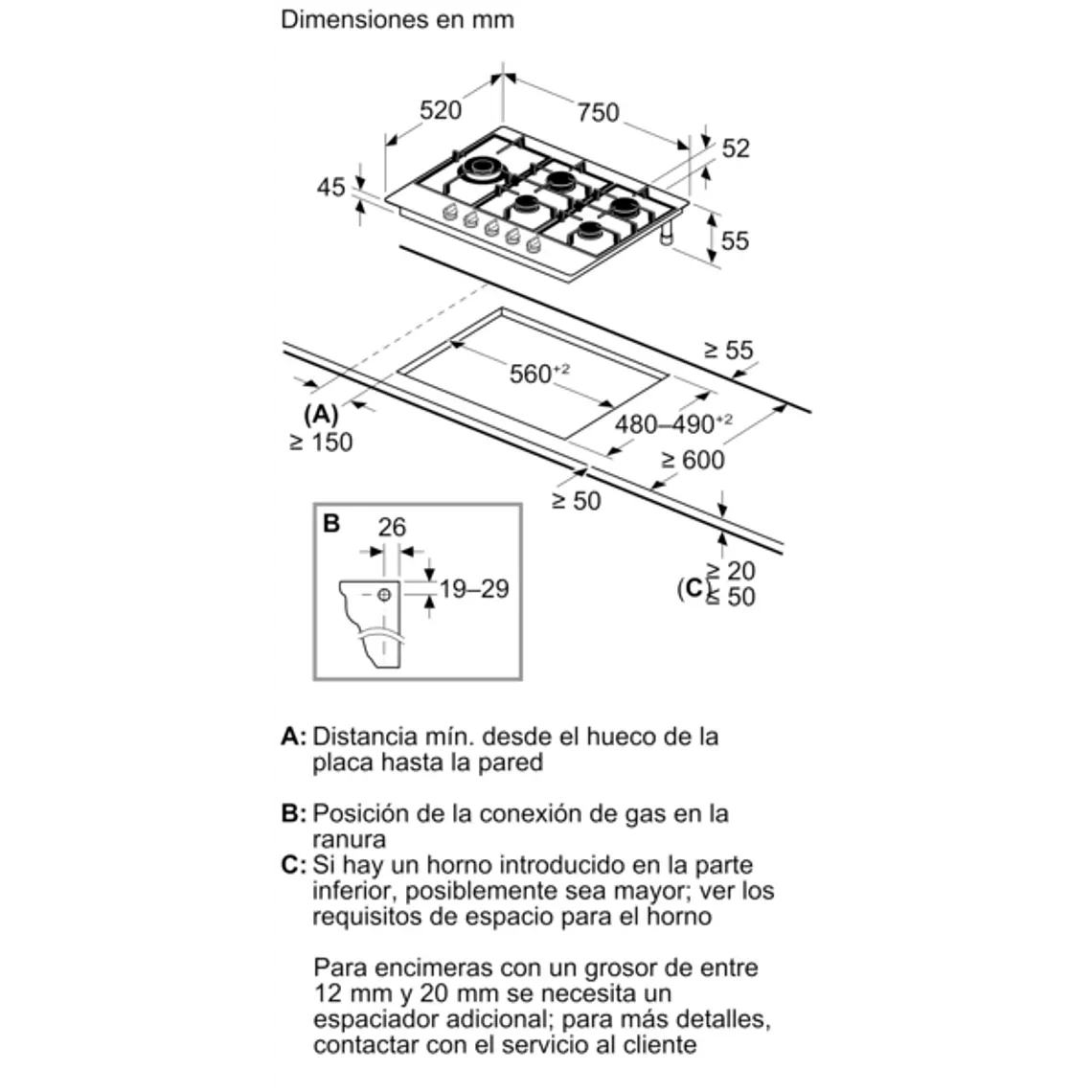 Dimensiones en mm

520

750

52

45

55

≥ 55

$560^{+2}$

$480–490^{+2}$

(A)
≥ 150

≥ 600

≥ 50

B
26

19–29

(C) ≥ 20
≥ 50

A: Distancia mín. desde el hueco de la placa hasta la pared

B: Posición de la conexión de gas en la ranura
C: Si hay un horno introducido en la parte inferior, posiblemente sea mayor; ver los requisitos de espacio para el horno

Para encimeras con un grosor de entre 12 mm y 20 mm se necesita un espaciador adicional; para más detalles, contactar con el servicio al cliente