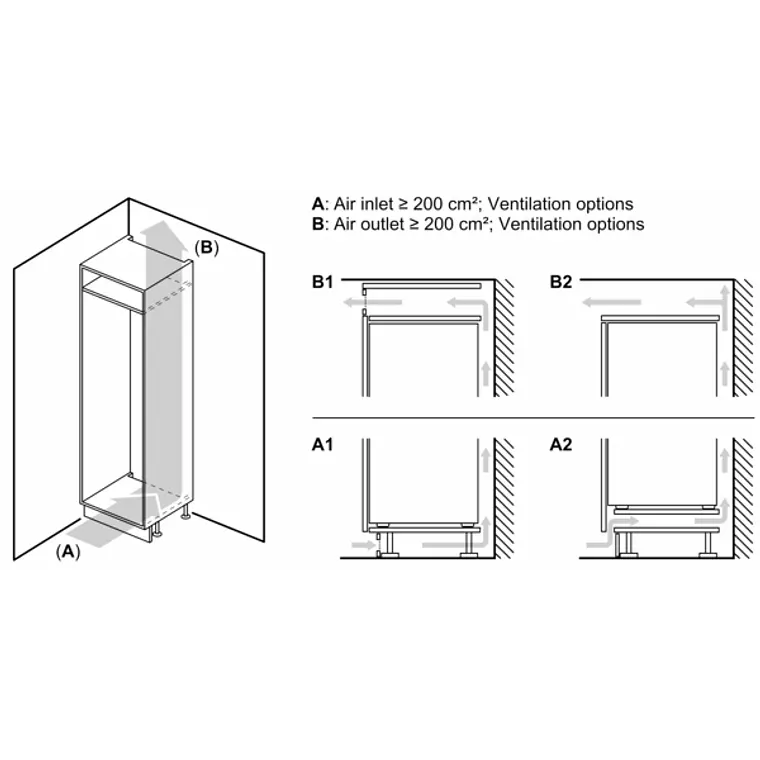 (B)

(A)

A: Air inlet ≥ 200 cm²; Ventilation options
B: Air outlet ≥ 200 cm²; Ventilation options

B1

B2

A1

A2