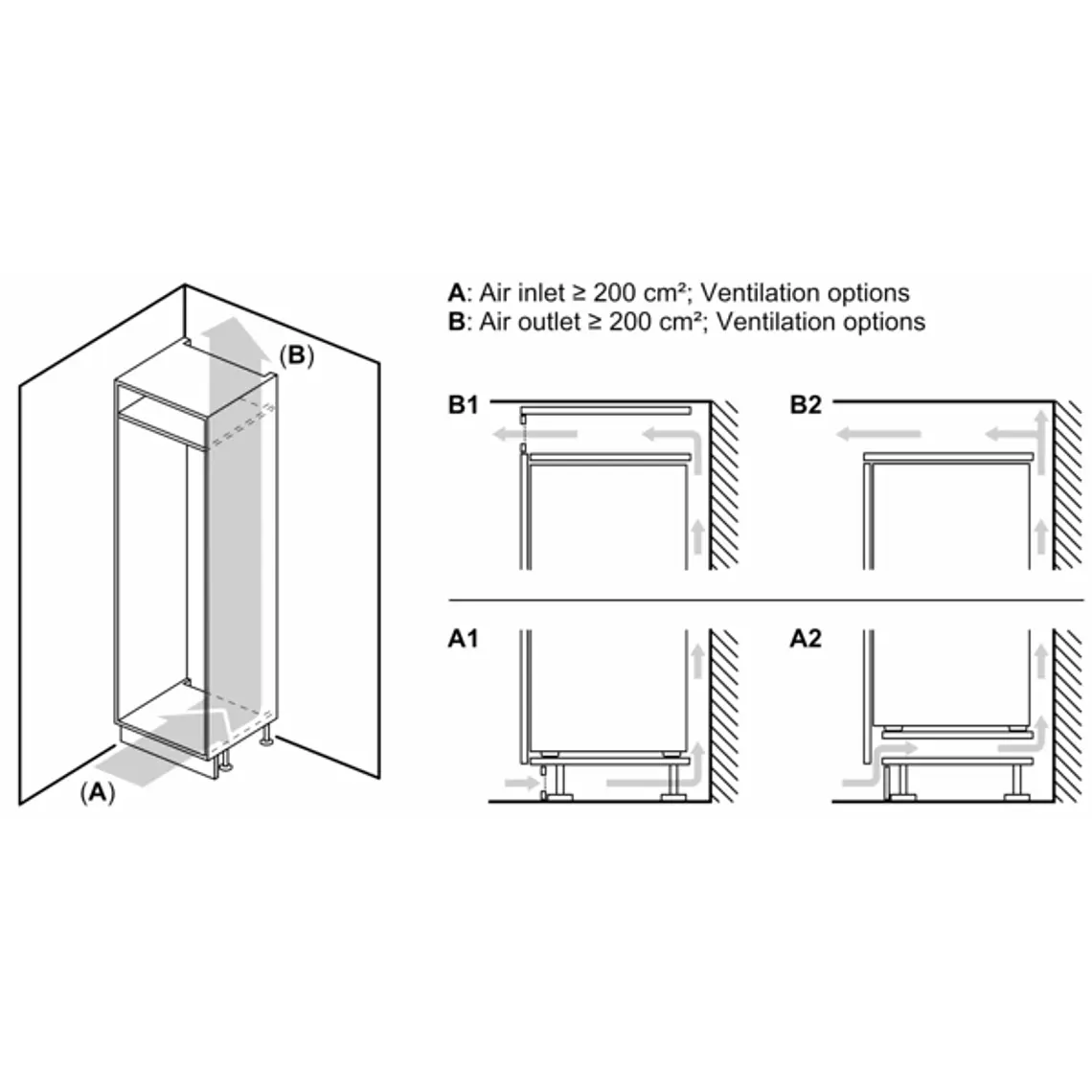 (B)

(A)

A: Air inlet ≥ 200 cm²; Ventilation options
B: Air outlet ≥ 200 cm²; Ventilation options

B1

B2

A1

A2