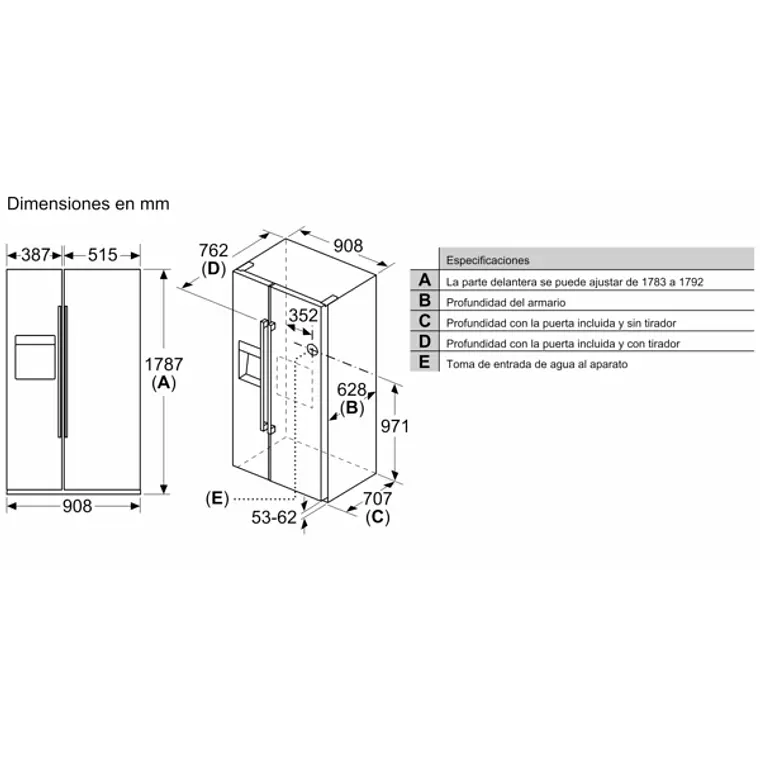 Dimensiones en mm

387
515
1787
(A)
908

762
(D)
908
352
628
(B)
971
(E)
53-62
707
(C)

|   | Especificaciones |
|---|---|
| A | La parte delantera se puede ajustar de 1783 a 1792 |
| B | Profundidad del armario |
| C | Profundidad con la puerta incluida y sin tirador |
| D | Profundidad con la puerta incluida y con tirador |
| E | Toma de entrada de agua al aparato |