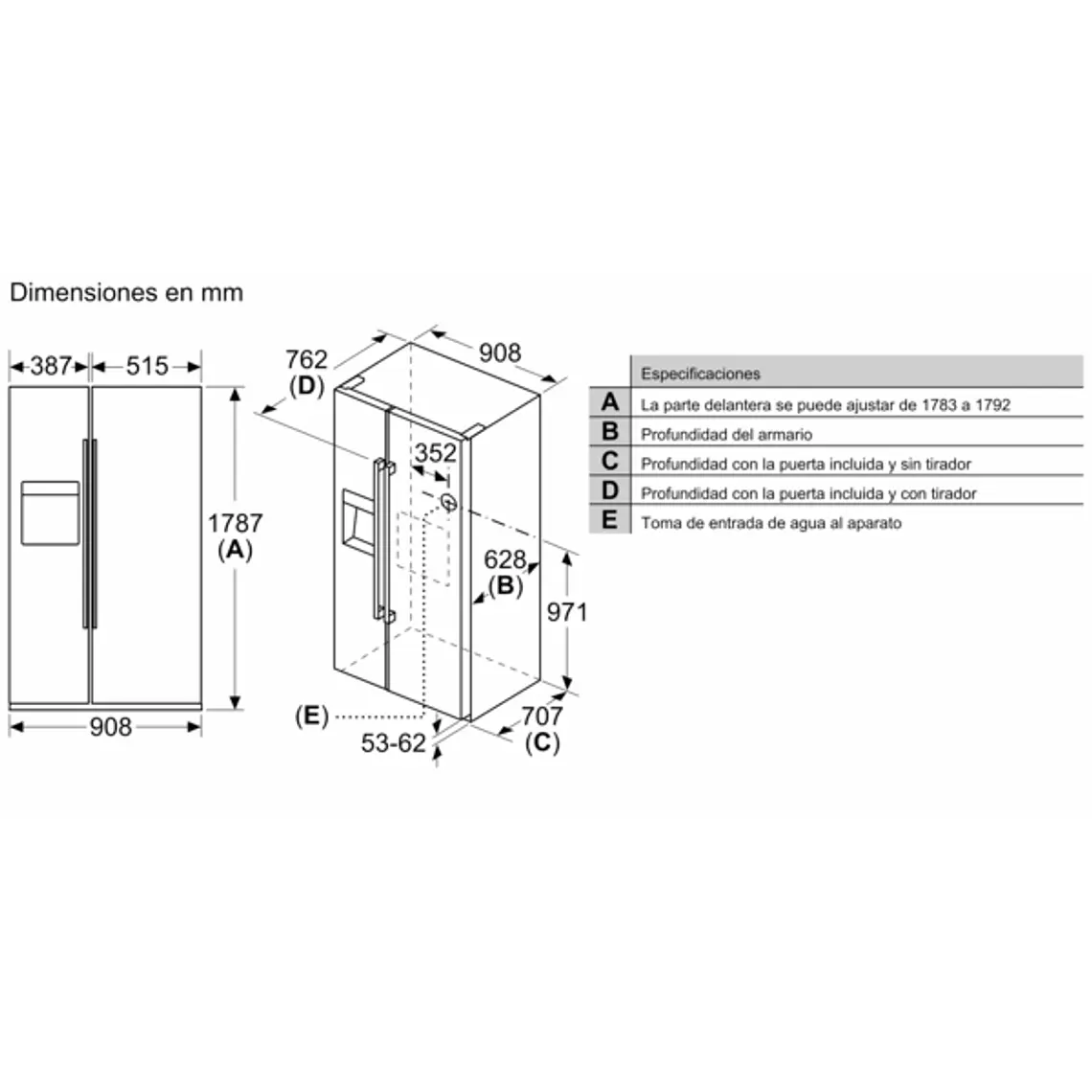 Dimensiones en mm

387
515
1787
(A)
908

762
(D)
908
352
628
(B)
971
(E)
53-62
707
(C)

| | Especificaciones |
|---|---|
| A | La parte delantera se puede ajustar de 1783 a 1792 |
| B | Profundidad del armario |
| C | Profundidad con la puerta incluida y sin tirador |
| D | Profundidad con la puerta incluida y con tirador |
| E | Toma de entrada de agua al aparato |