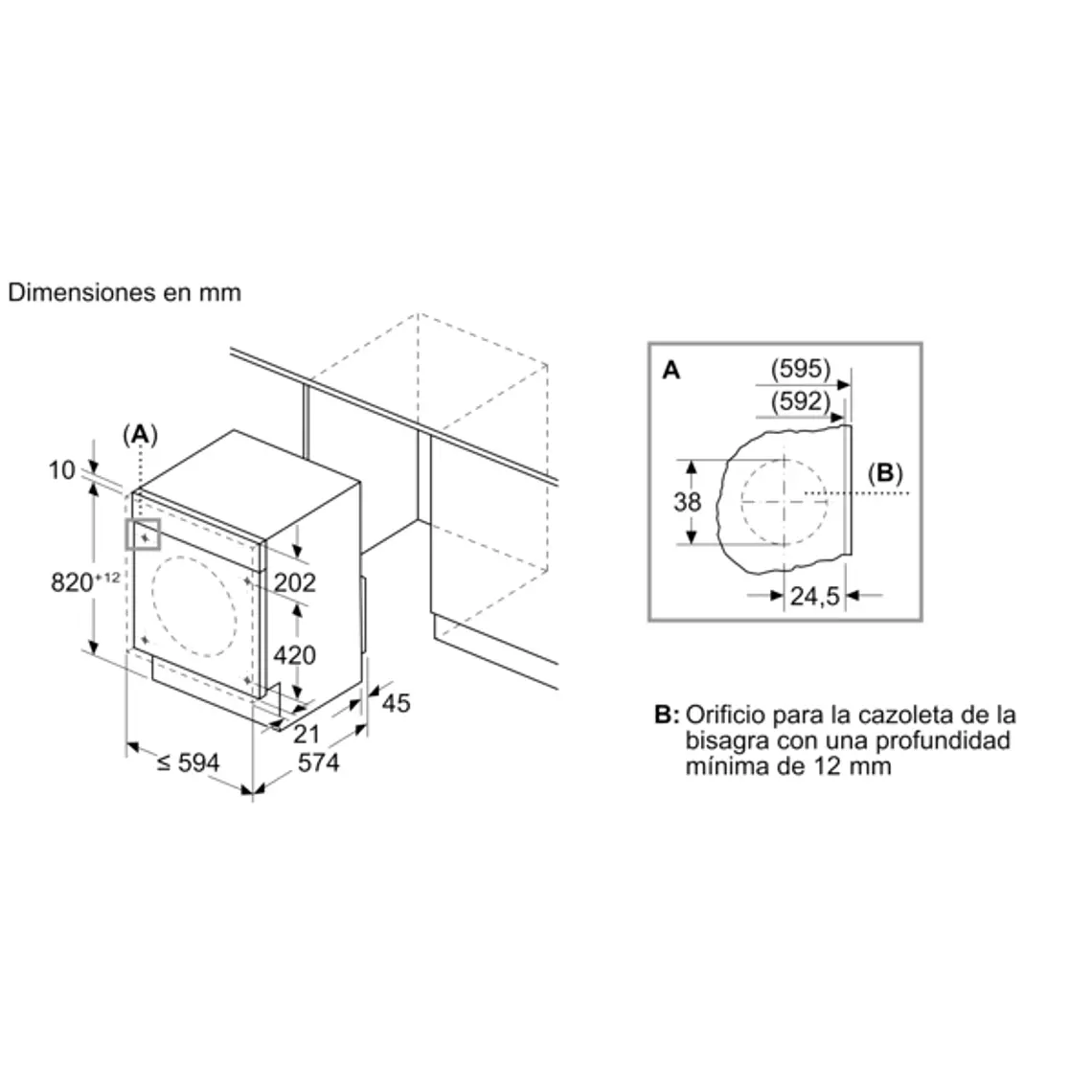 Dimensiones en mm

(A)

10

$820^{+12}$

202

420

45

21

≤ 594

574

A

(595)

(592)

38

(B)

24,5

B: Orificio para la cazoleta de la bisagra con una profundidad mínima de 12 mm