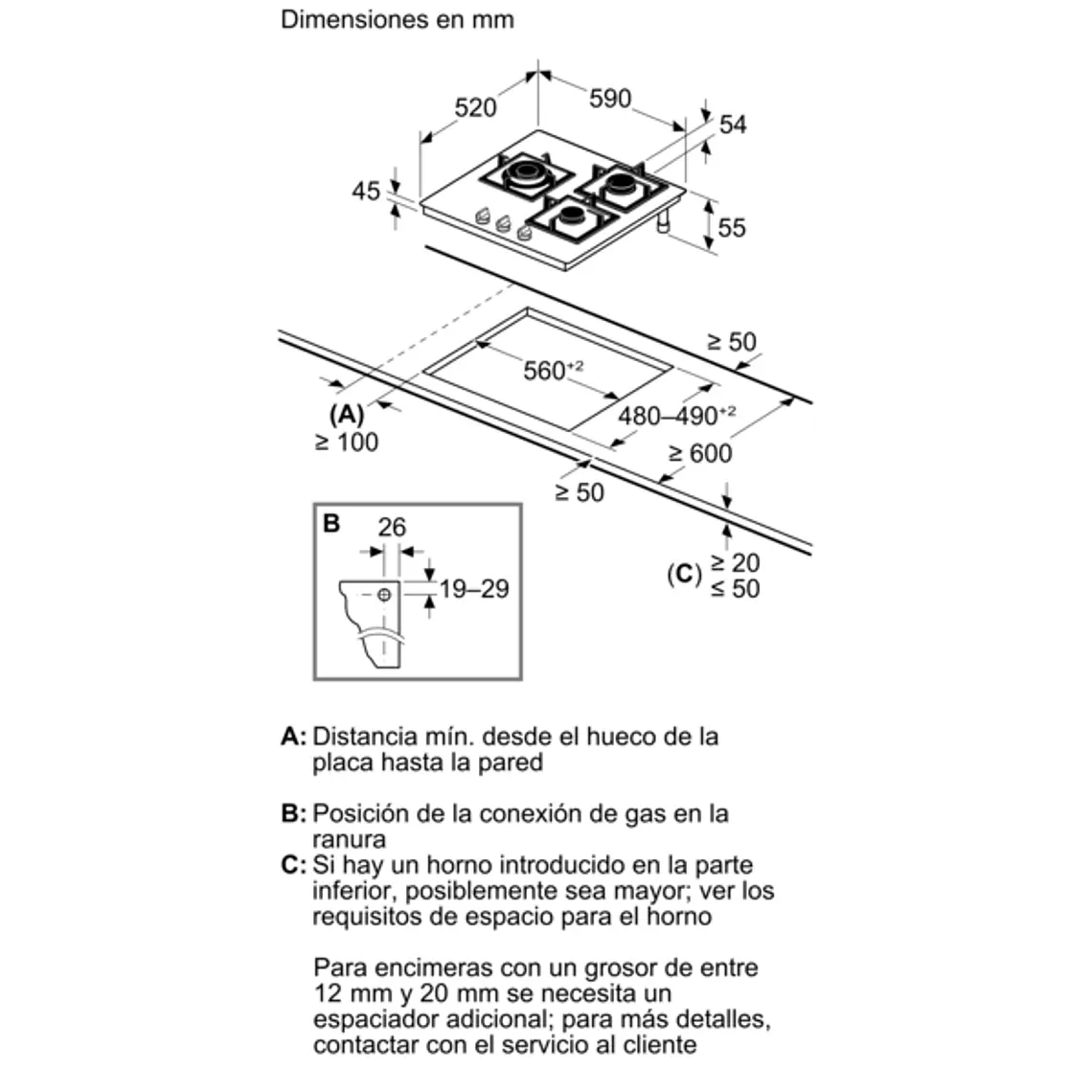 Dimensiones en mm

520
590
54
45
55

≥ 50
$560^{+2}$
$480–490^{+2}$
(A)
≥ 100
≥ 600
≥ 50

B
26
19–29

(C) ≥ 20
≤ 50

A: Distancia mín. desde el hueco de la placa hasta la pared

B: Posición de la conexión de gas en la ranura
C: Si hay un horno introducido en la parte inferior, posiblemente sea mayor; ver los requisitos de espacio para el horno

Para encimeras con un grosor de entre 12 mm y 20 mm se necesita un espaciador adicional; para más detalles, contactar con el servicio al cliente