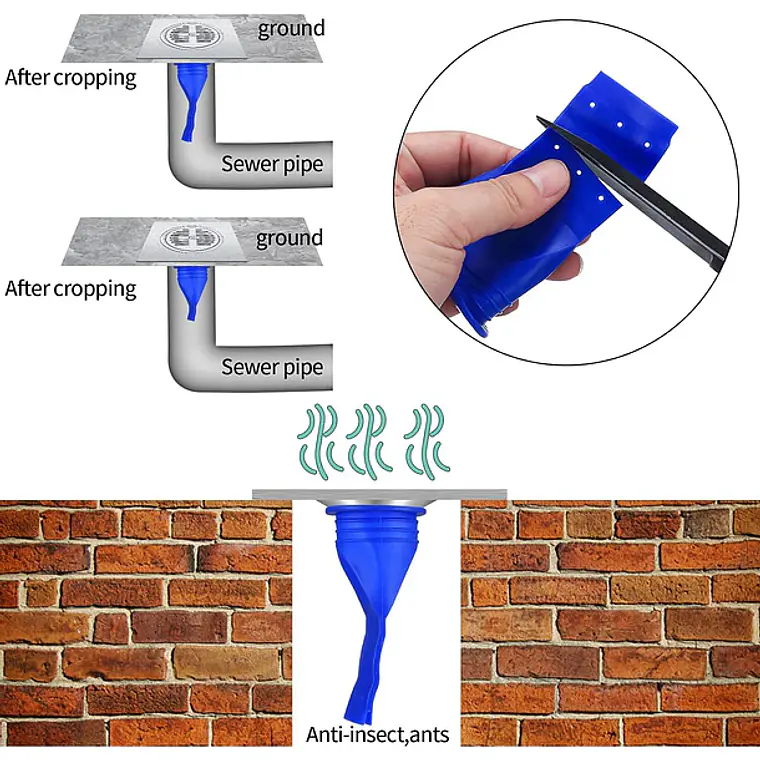 ground
After cropping
Sewer pipe

ground
After cropping
Sewer pipe

Anti-insect,ants