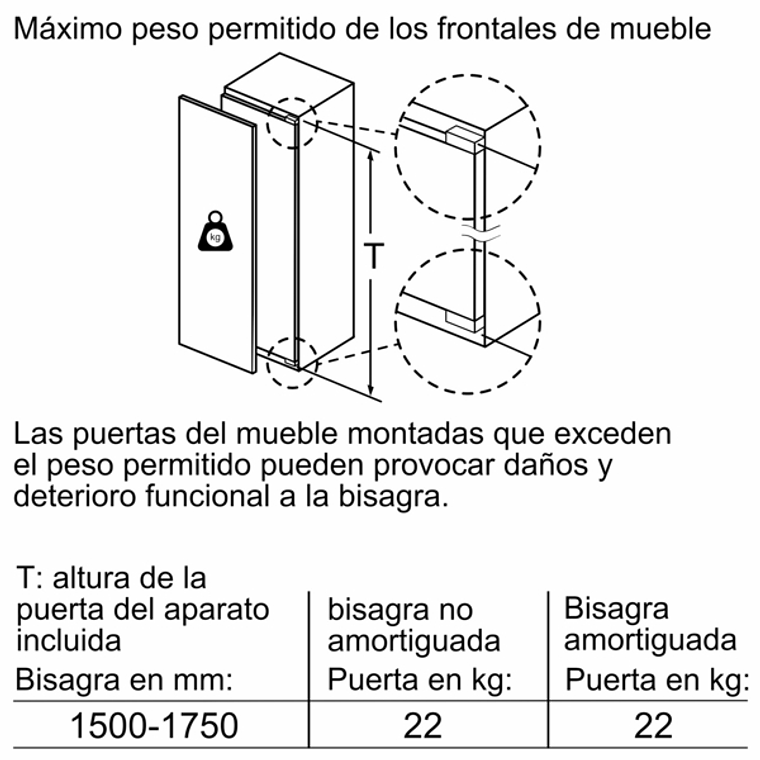 Máximo peso permitido de los frontales de mueble

kg

T

Las puertas del mueble montadas que exceden el peso permitido pueden provocar daños y deterioro funcional a la bisagra.

| T: altura de la puerta del aparato incluida Bisagra en mm: | bisagra no amortiguada Puerta en kg: | Bisagra amortiguada Puerta en kg: |
|---|---|---|
| 1500-1750 | 22 | 22 |