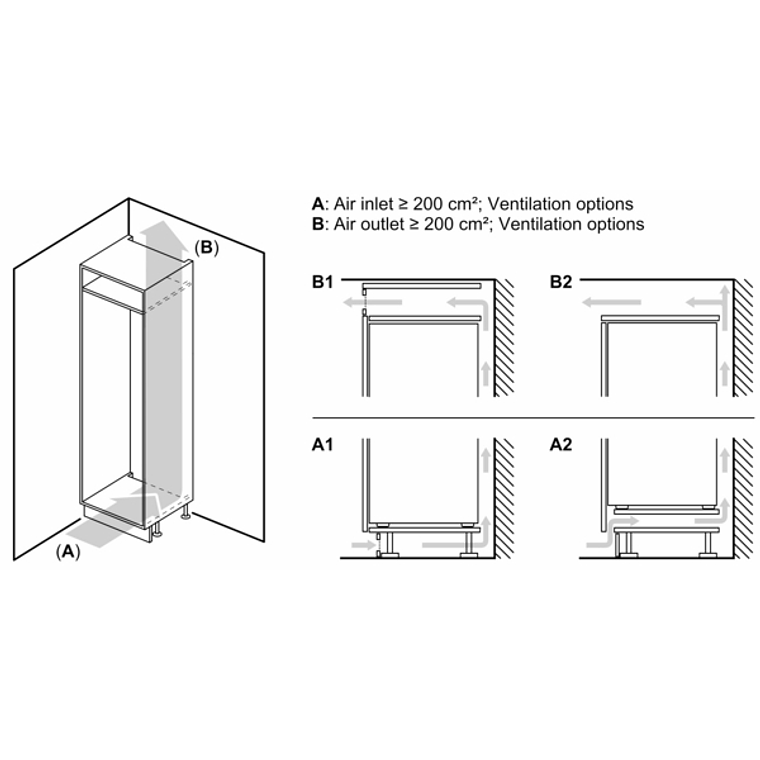 (B)

(A)

A: Air inlet ≥ 200 cm²; Ventilation options
B: Air outlet ≥ 200 cm²; Ventilation options

B1

B2

A1

A2