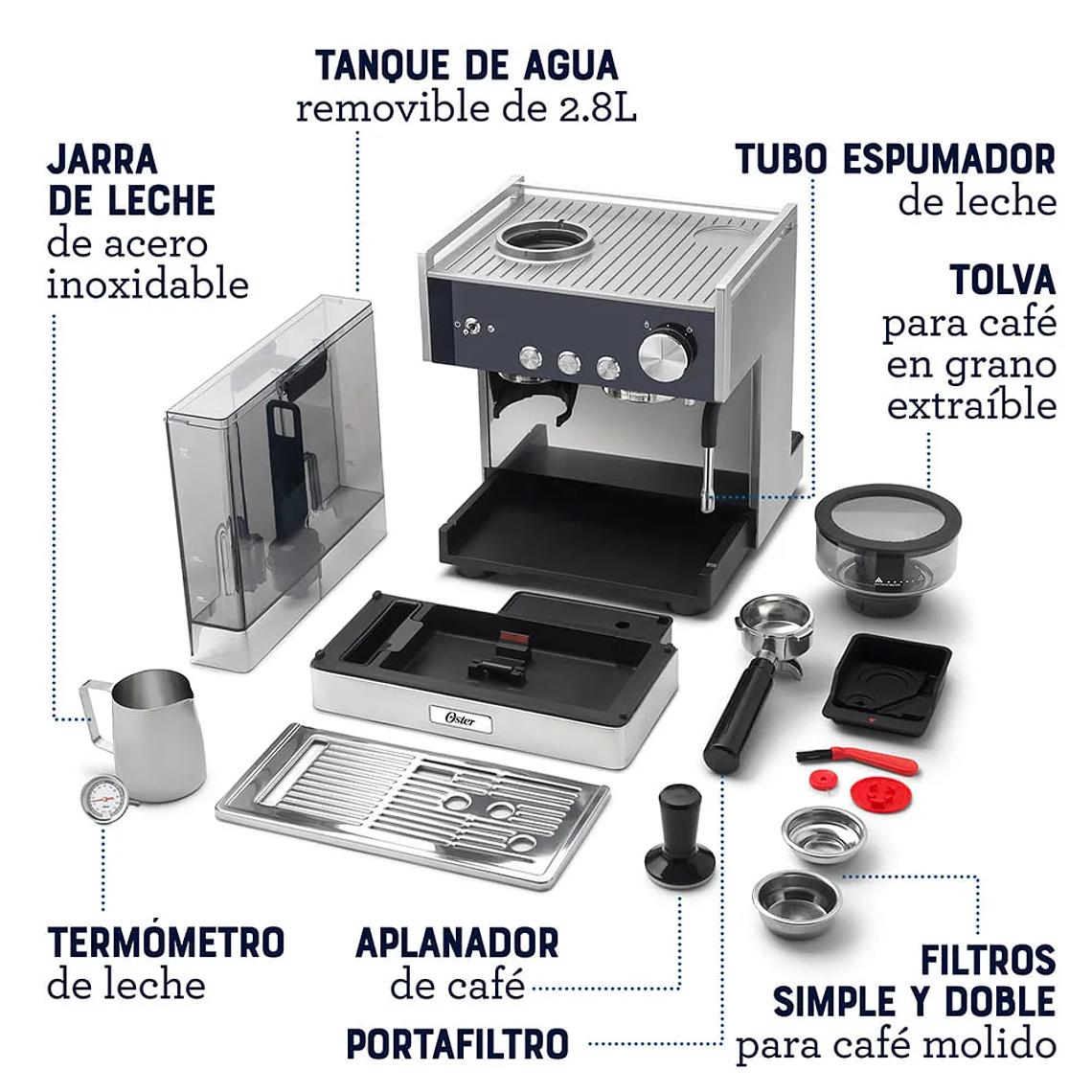 TANQUE DE AGUA
removible de 2.8L

JARRA DE LECHE
de acero inoxidable

TUBO ESPUMADOR
de leche

TOLVA
para café en grano extraíble

Oster

TERMÓMETRO
de leche

APLANADOR
de café

PORTAFILTRO

FILTROS SIMPLE Y DOBLE
para café molido