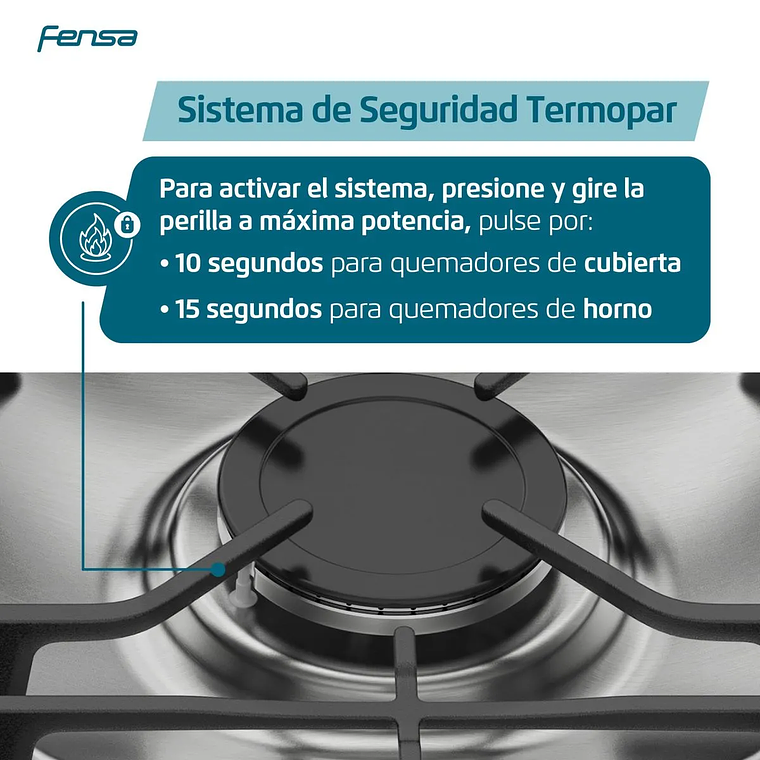 Fensa

Sistema de Seguridad Termopar

Para activar el sistema, presione y gire la perilla a máxima potencia, pulse por:
• 10 segundos para quemadores de cubierta
• 15 segundos para quemadores de horno