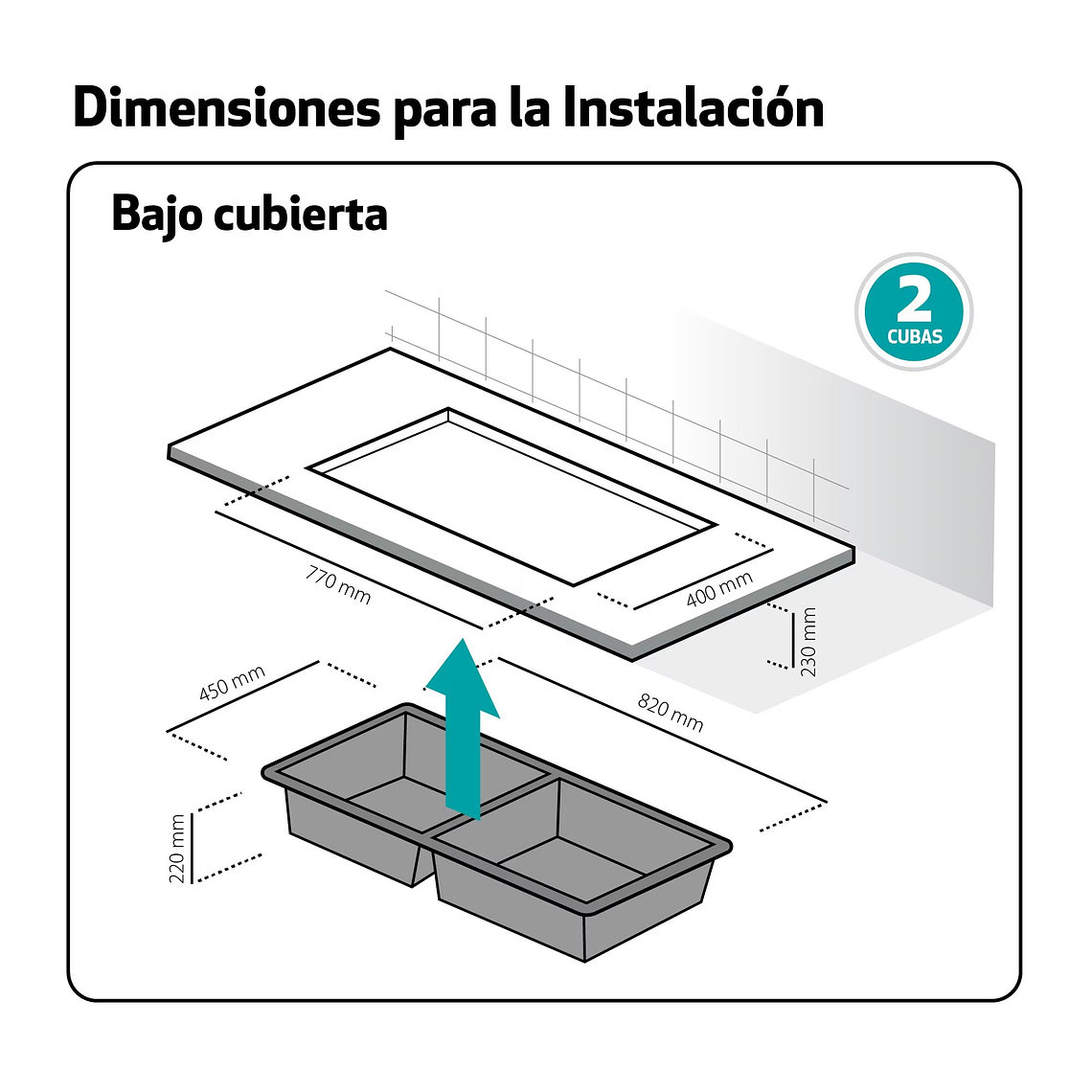 Dimensiones para la Instalación

Bajo cubierta

2
CUBAS

770 mm

400 mm

230 mm

450 mm

820 mm

220 mm