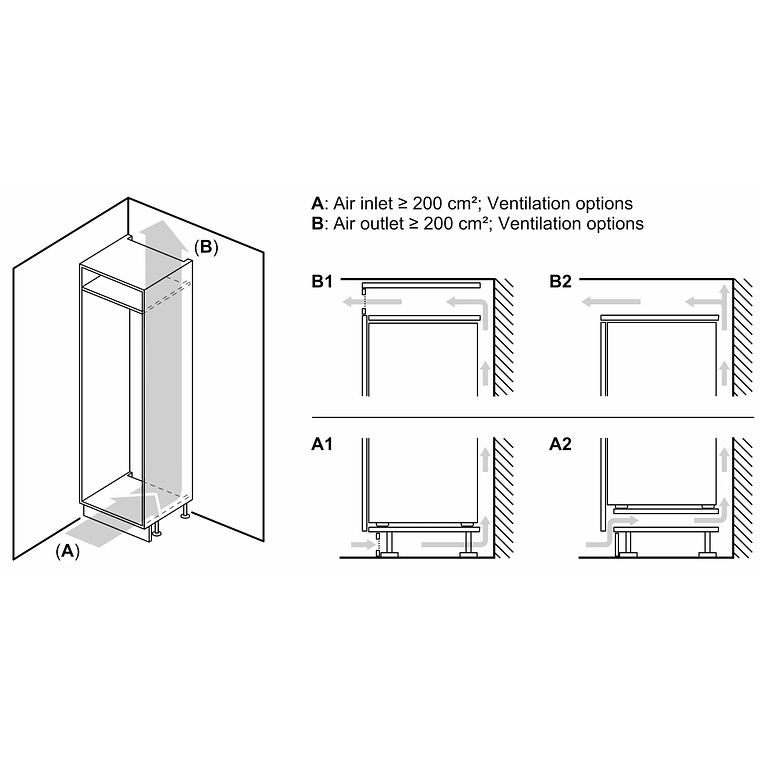 (B)

(A)

A: Air inlet ≥ 200 cm²; Ventilation options
B: Air outlet ≥ 200 cm²; Ventilation options

B1

B2

A1

A2