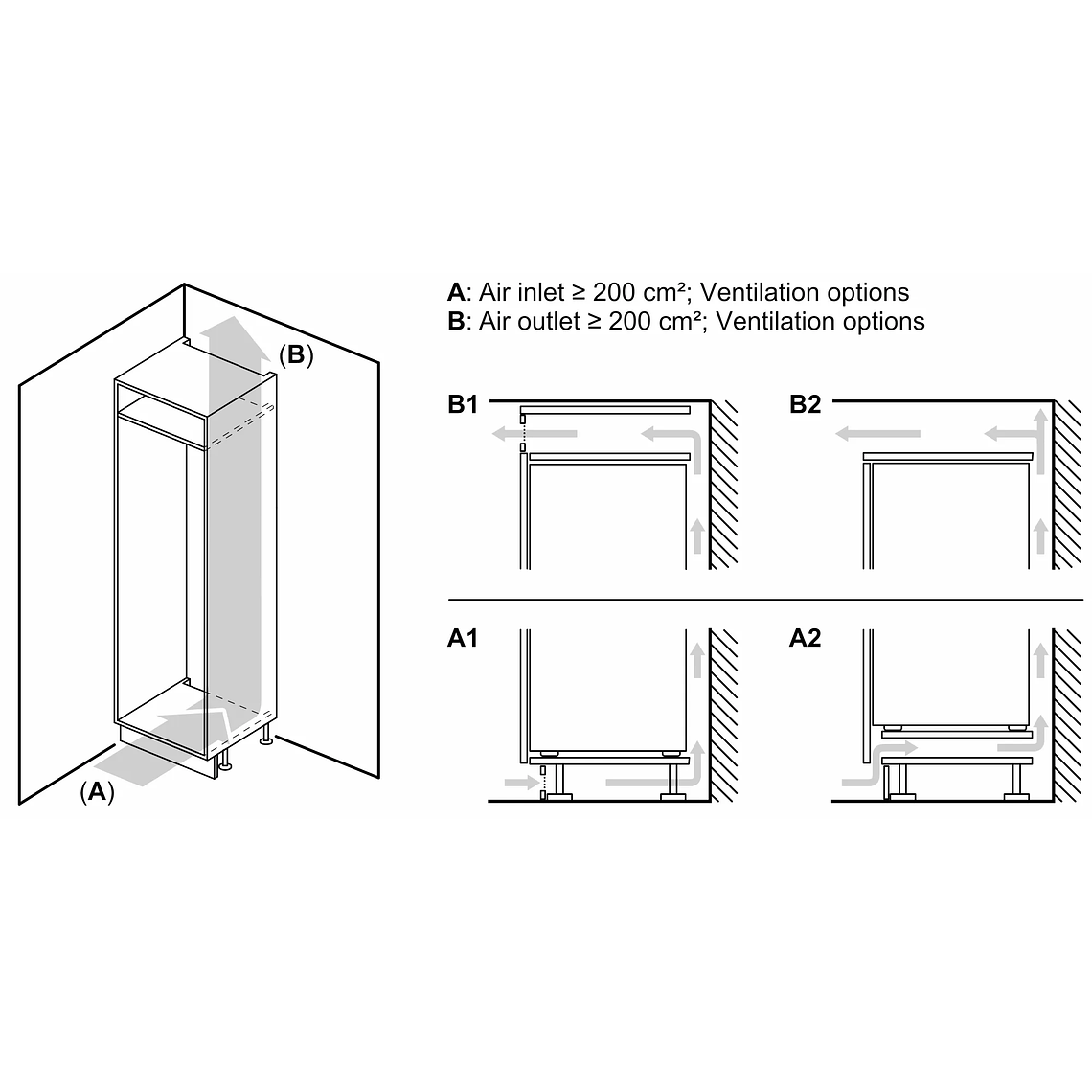 (B)

(A)

A: Air inlet ≥ 200 cm²; Ventilation options
B: Air outlet ≥ 200 cm²; Ventilation options

B1

B2

A1

A2