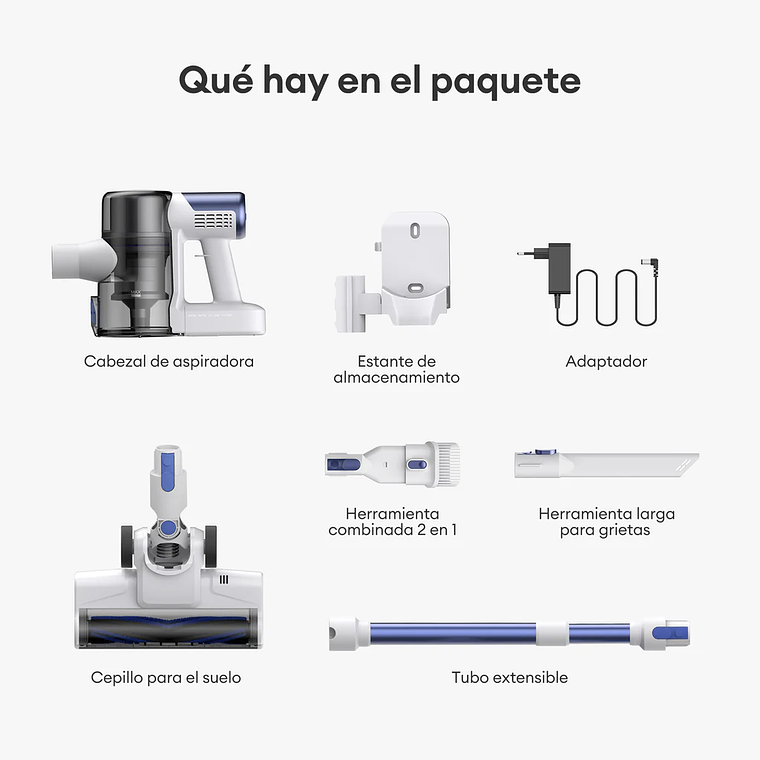 Qué hay en el paquete

Cabezal de aspiradora

Estante de almacenamiento

Adaptador

Herramienta combinada 2 en 1

Herramienta larga para grietas

Cepillo para el suelo

Tubo extensible