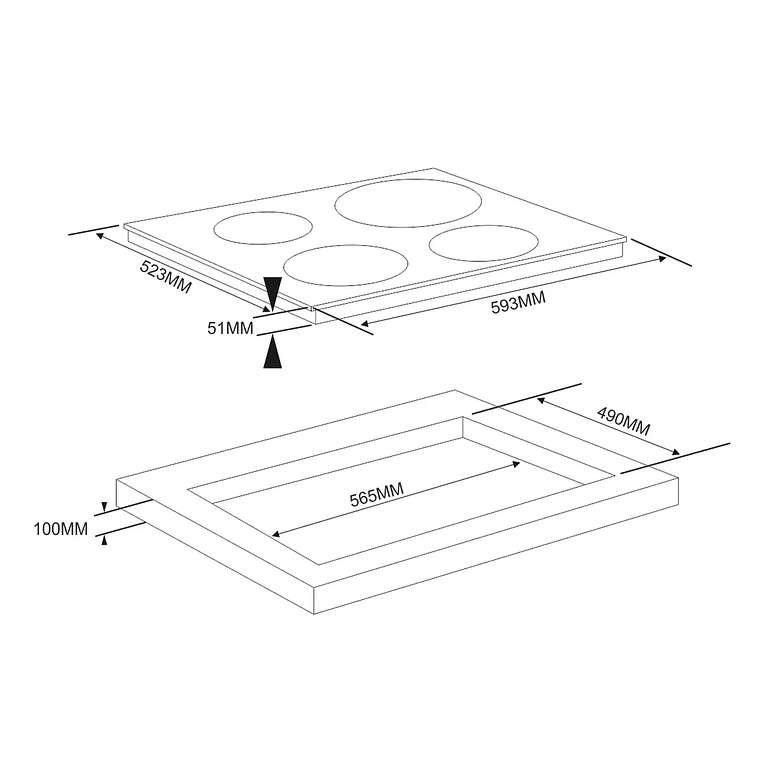 523MM
51MM
593MM
490MM
565MM
100MM