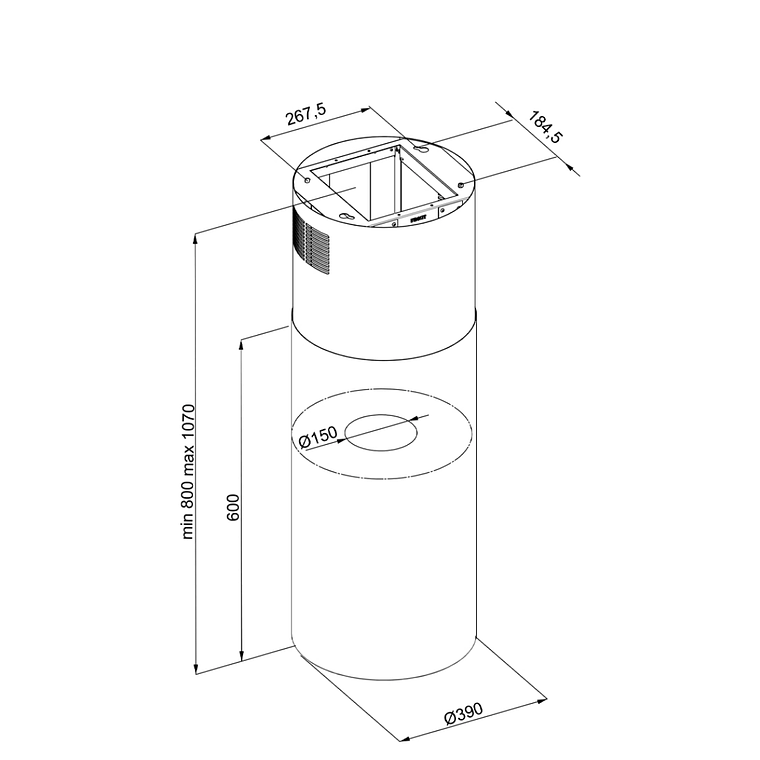 267,5

184,5

min 800 max 1070

600

Ø150

Ø390