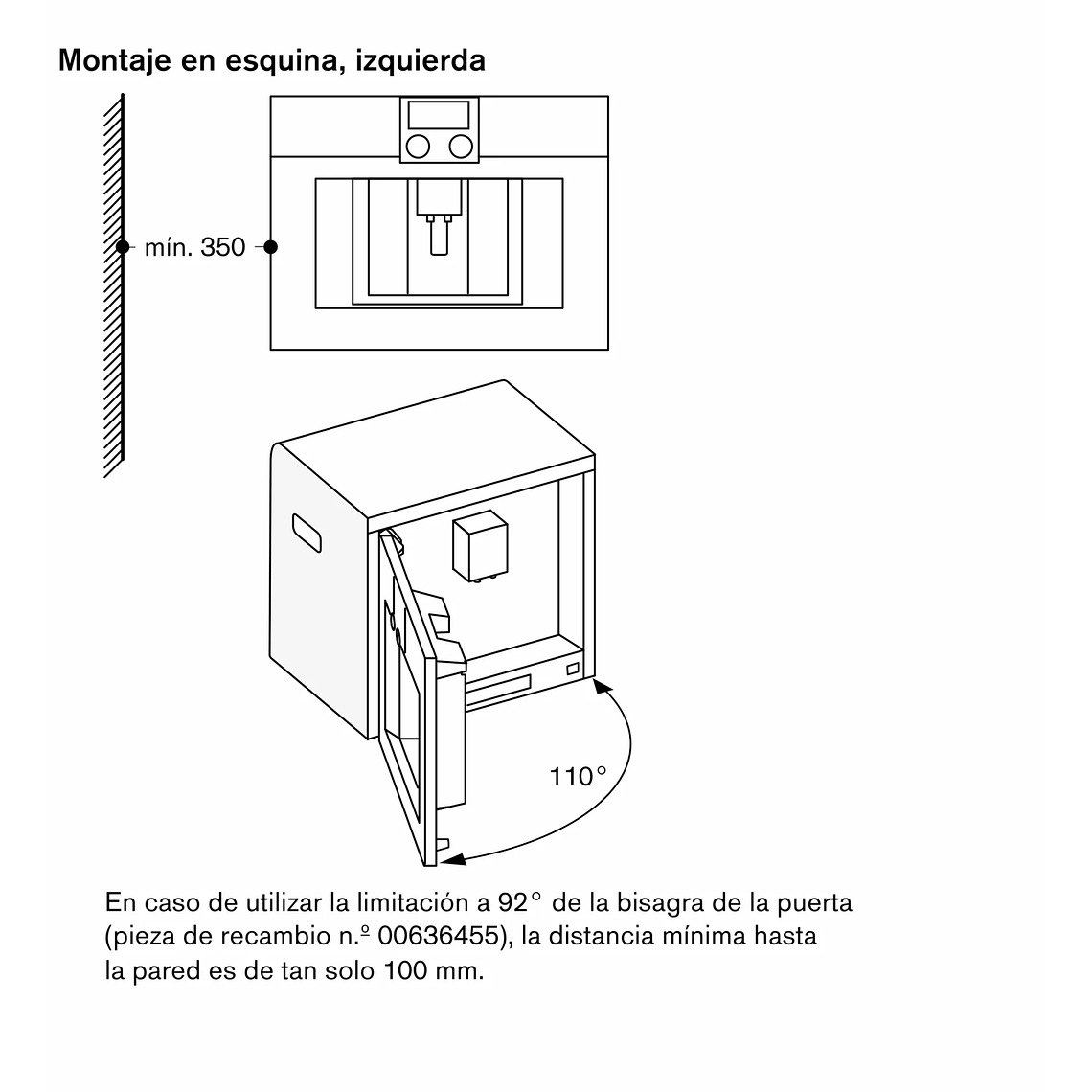 Montaje en esquina, izquierda

mín. 350

110°

En caso de utilizar la limitación a 92° de la bisagra de la puerta (pieza de recambio n.º 00636455), la distancia mínima hasta la pared es de tan solo 100 mm.