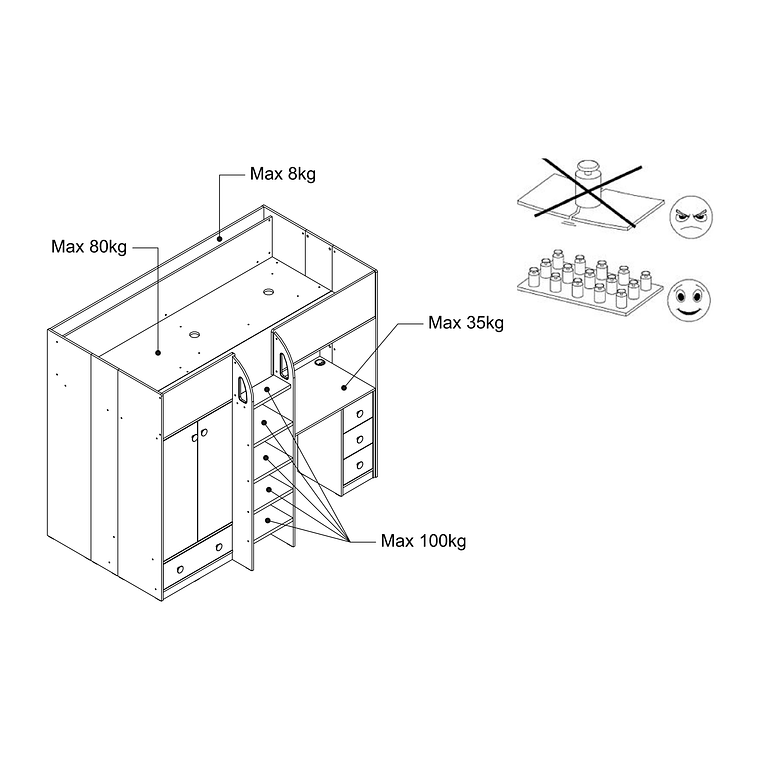 Max 8kg

Max 80kg

Max 35kg

Max 100kg