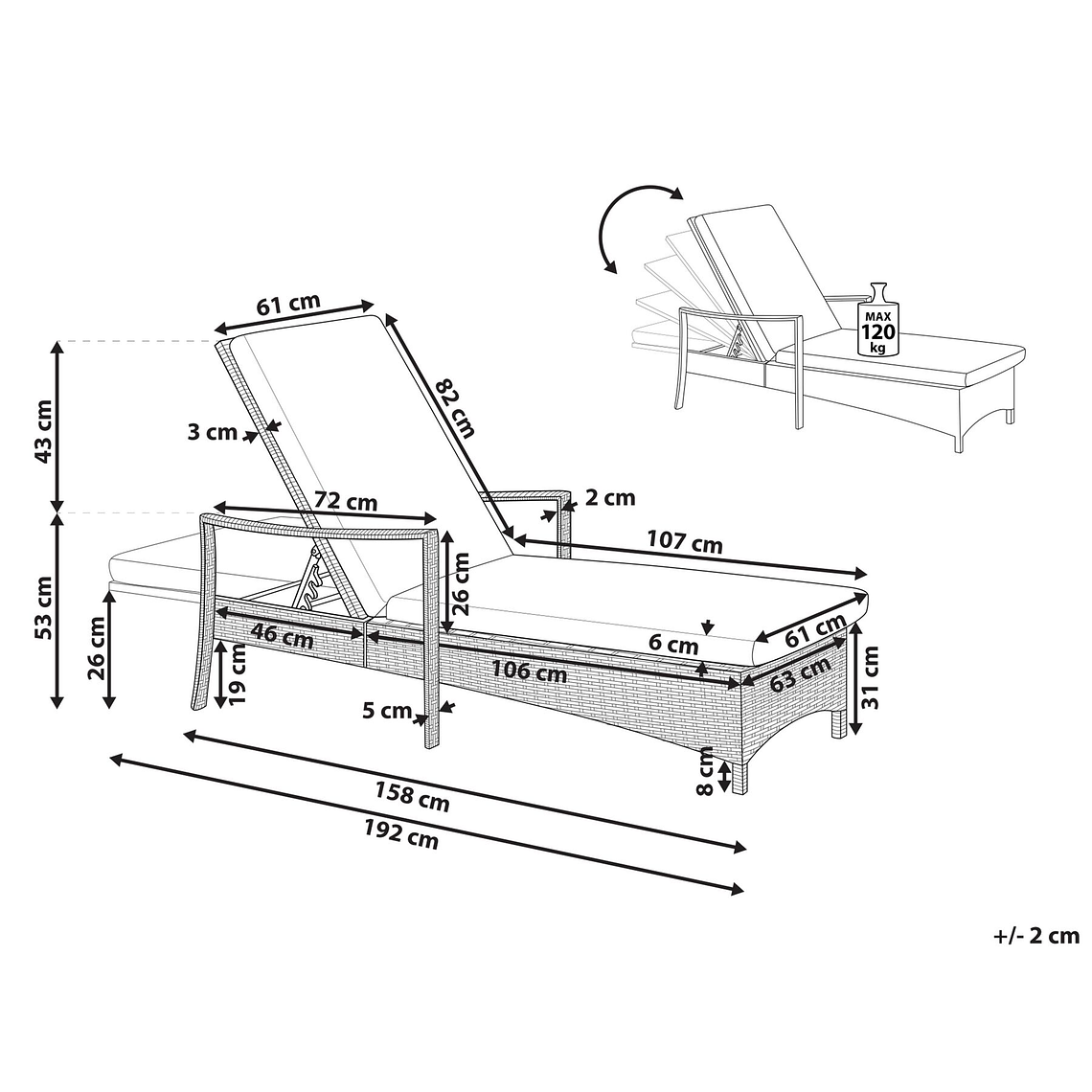 MAX
120
kg

61 cm
82 cm
43 cm
3 cm
72 cm
2 cm
107 cm
53 cm
26 cm
26 cm
46 cm
19 cm
6 cm
61 cm
106 cm
63 cm
31 cm
5 cm
8 cm
158 cm
192 cm

+/- 2 cm