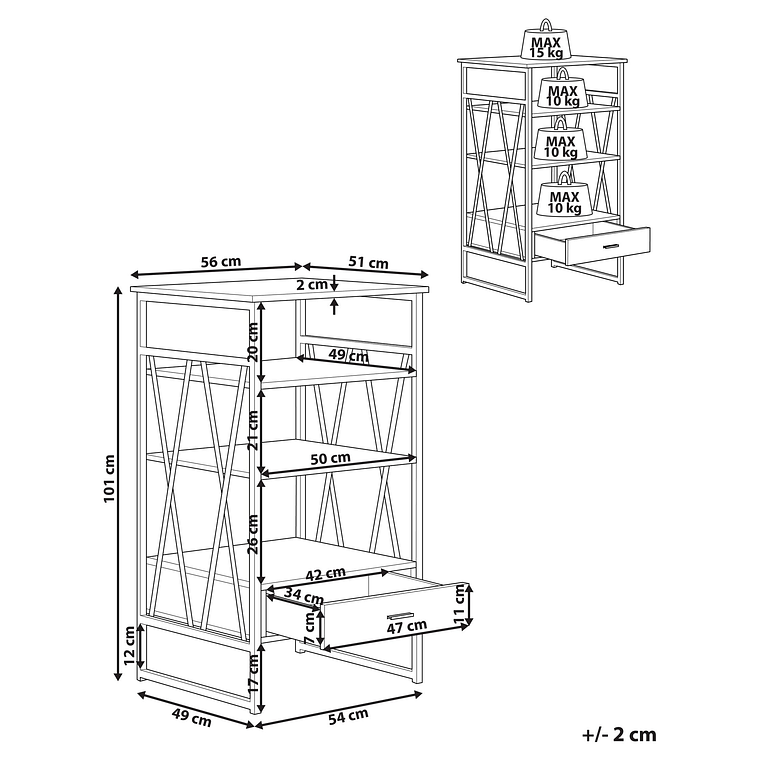 MAX 15 kg
MAX 10 kg
MAX 10 kg
MAX 10 kg

56 cm
51 cm
2 cm
20 cm
49 cm
21 cm
50 cm
101 cm
26 cm
42 cm
34 cm
11 cm
7 cm
47 cm
12 cm
17 cm
49 cm
54 cm

+/- 2 cm